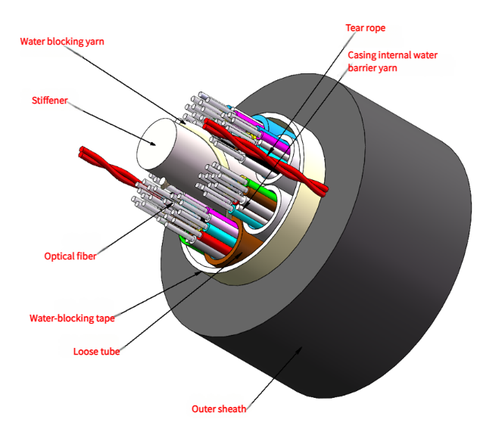 Water blocking yarn

Tear rope

Casing internal water barrier yarn

Stiffener

Optical fiber

Water-blocking tape

Loose tube

Outer sheath