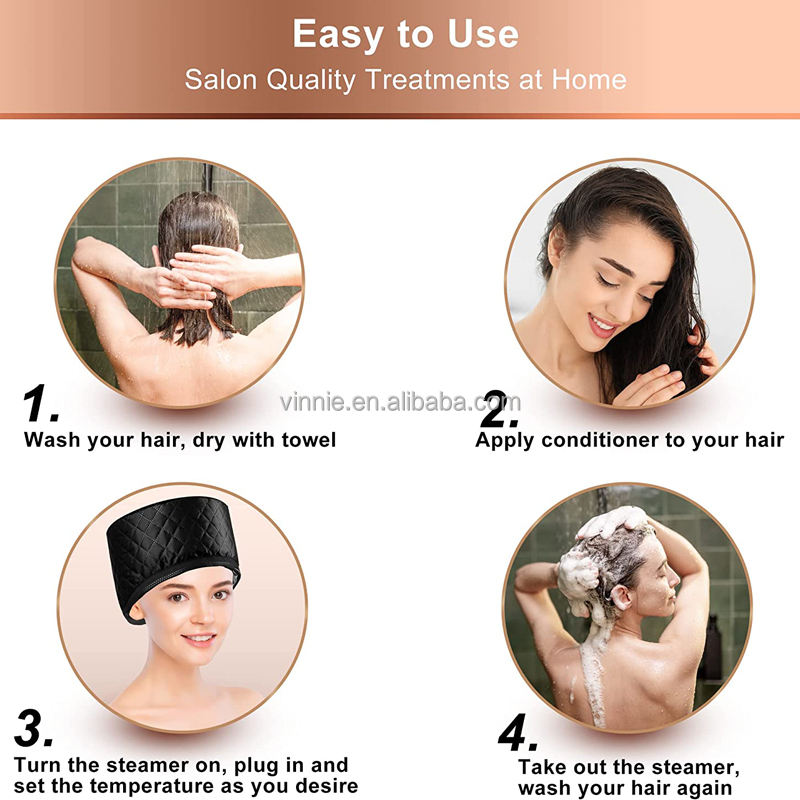 Easy to Use
Salon Quality Treatments at Home

1.
Wash your hair, dry with towel

vinnie.en.alibaba.com

2.
Apply conditioner to your hair

3.
Turn the steamer on, plug in and set the temperature as you desire

4.
Take out the steamer, wash your hair again