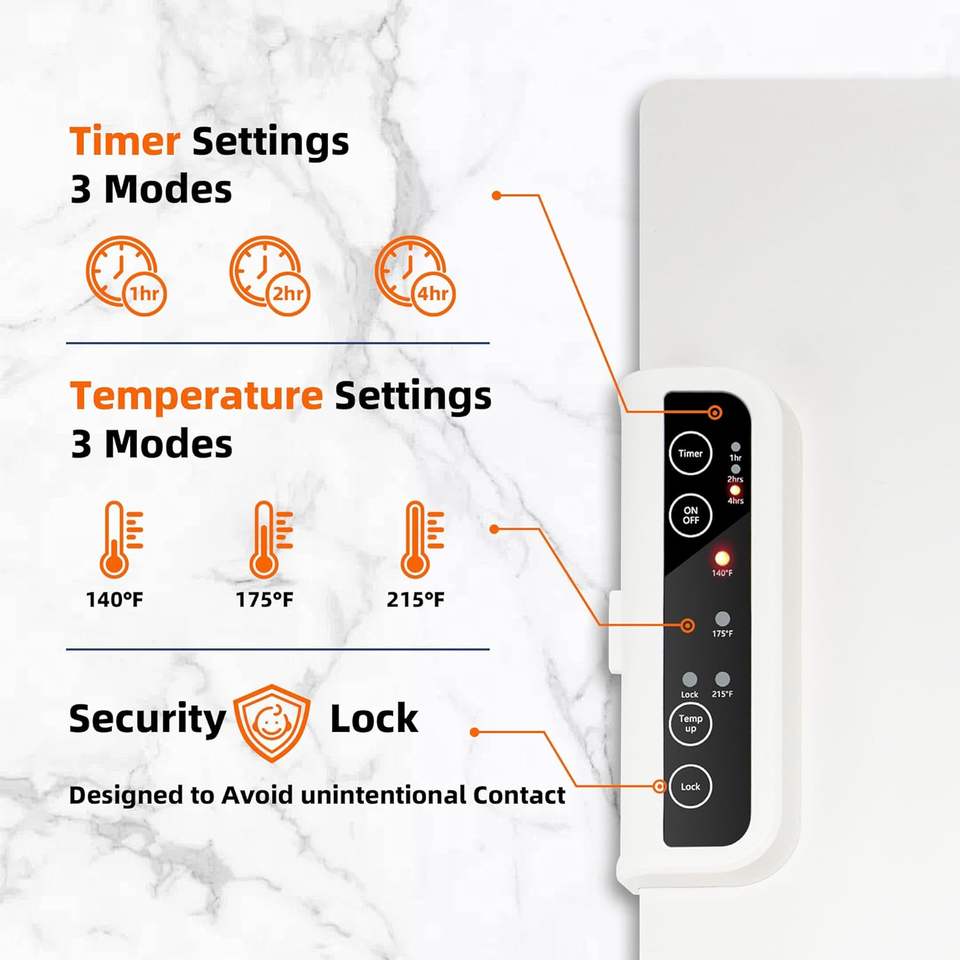 Timer Settings
3 Modes

1hr 2hr 4hr

Temperature Settings
3 Modes

140°F 175°F 215°F

Security Lock

Designed to Avoid unintentional Contact

Timer
1hr
2hrs
4hrs
ON OFF
140°F
175°F
Lock
215°F
Temp up
Lock