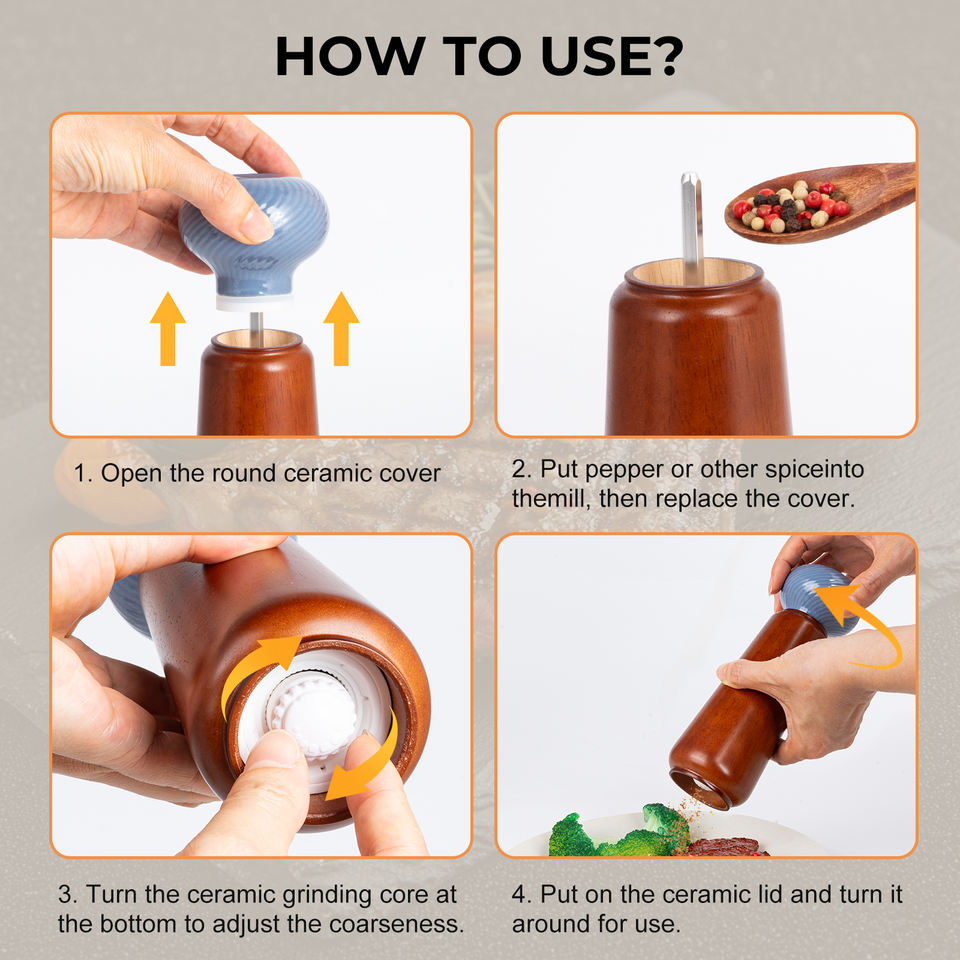 HOW TO USE?

1. Open the round ceramic cover

2. Put pepper or other spiceinto themill, then replace the cover.

3. Turn the ceramic grinding core at the bottom to adjust the coarseness.

4. Put on the ceramic lid and turn it around for use.