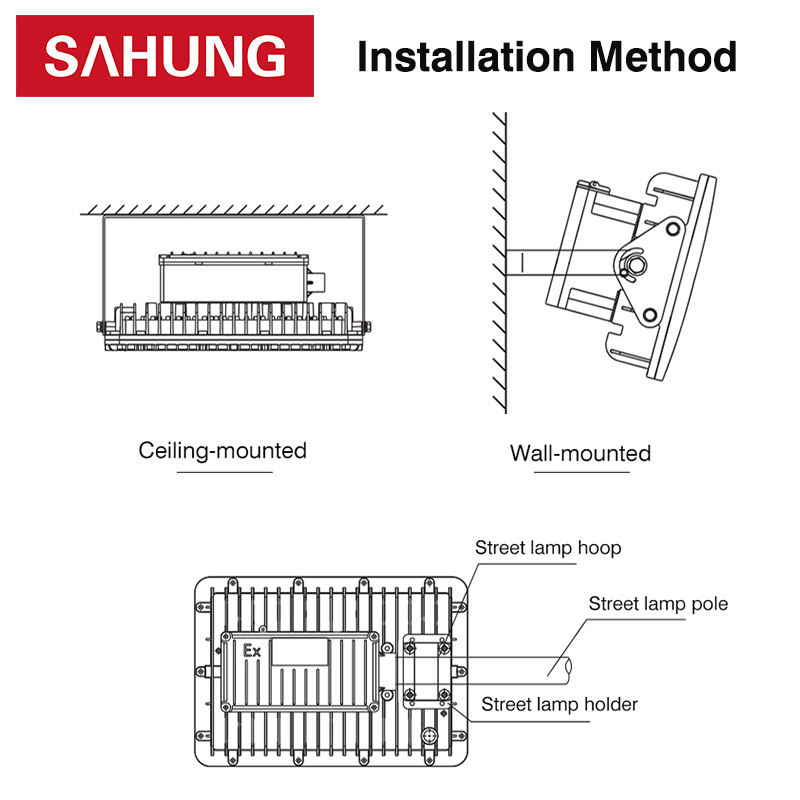 SAHUNG

Installation Method

Ceiling-mounted

Wall-mounted

Street lamp hoop

Street lamp pole

Ex

Street lamp holder