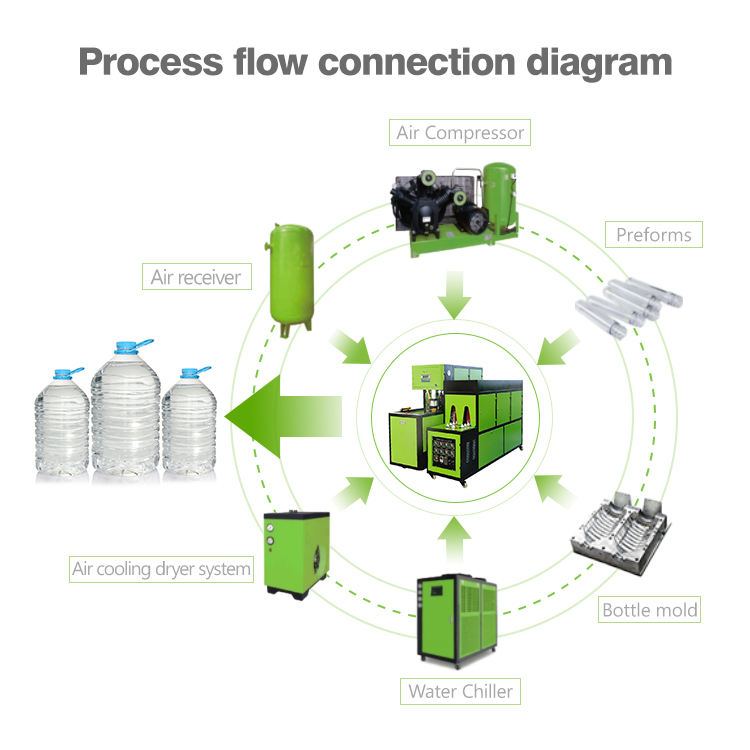 Process flow connection diagram

Air Compressor

Preforms

Air receiver

Air cooling dryer system

Bottle mold

Water Chiller