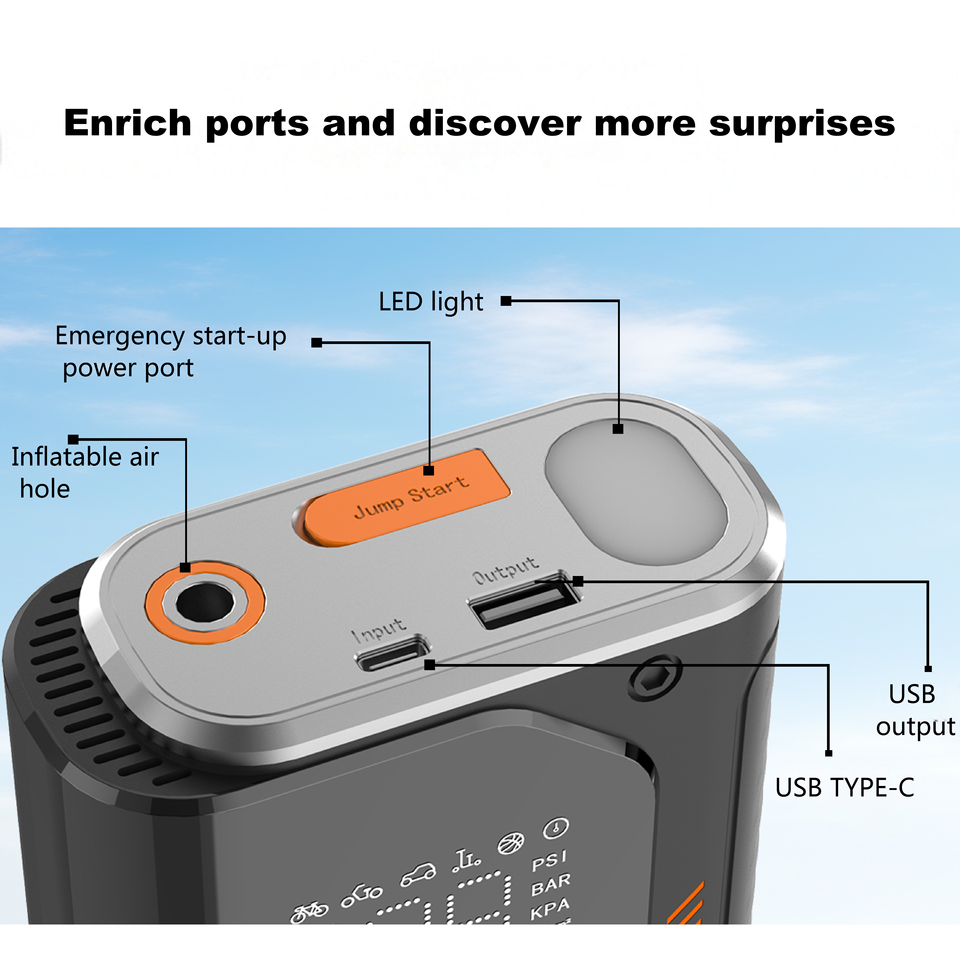 Enrich ports and discover more surprises

LED light

Emergency start-up power port

Inflatable air hole

Jump Start

Output

Input

USB output

USB TYPE-C

PSI
BAR
KPA