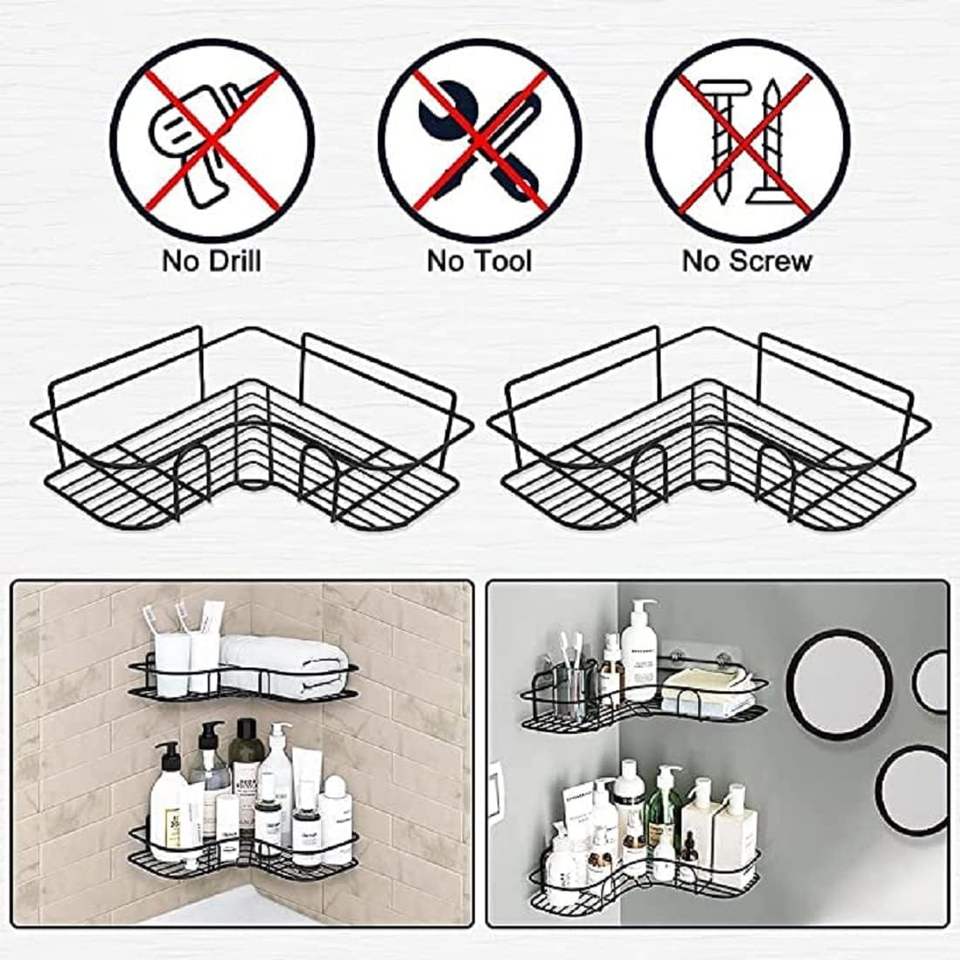 No Drill

No Tool

No Screw