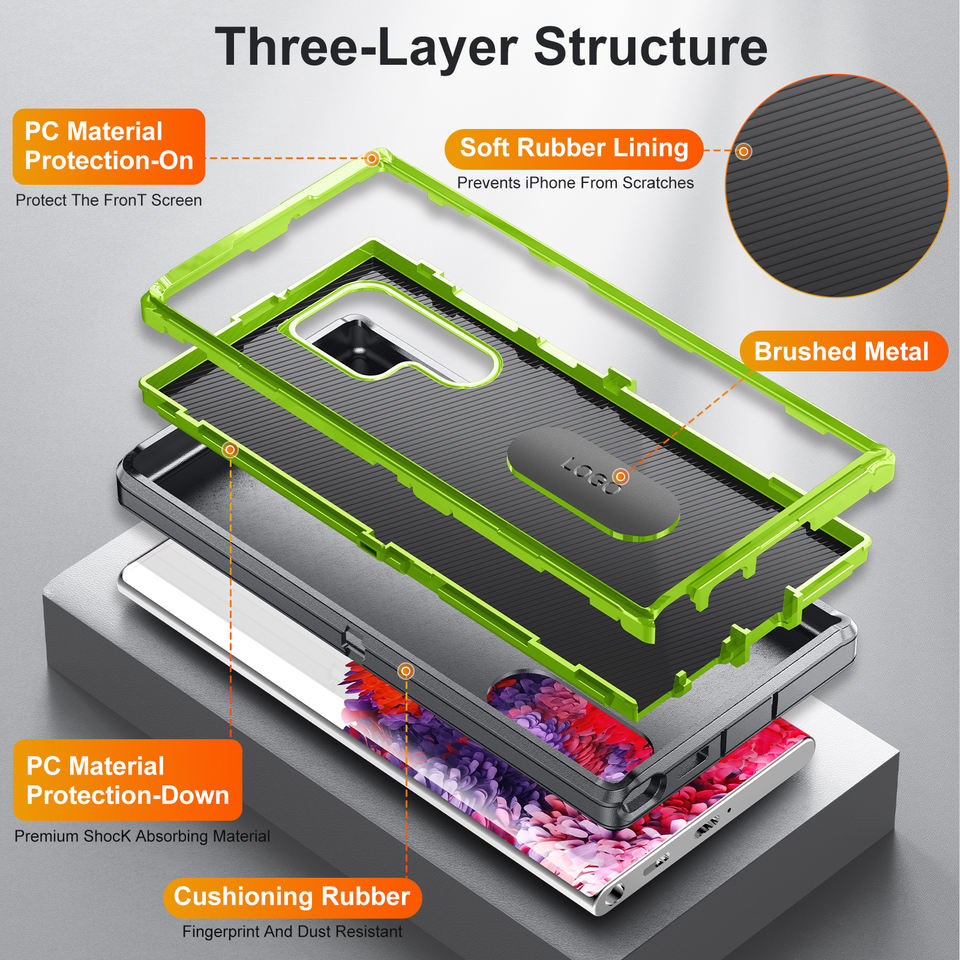 Three-Layer Structure

PC Material Protection-On

Protect The FronT Screen

Soft Rubber Lining

Prevents iPhone From Scratches

Brushed Metal

LOGO

PC Material Protection-Down

Premium ShocK Absorbing Material

Cushioning Rubber

Fingerprint And Dust Resistant