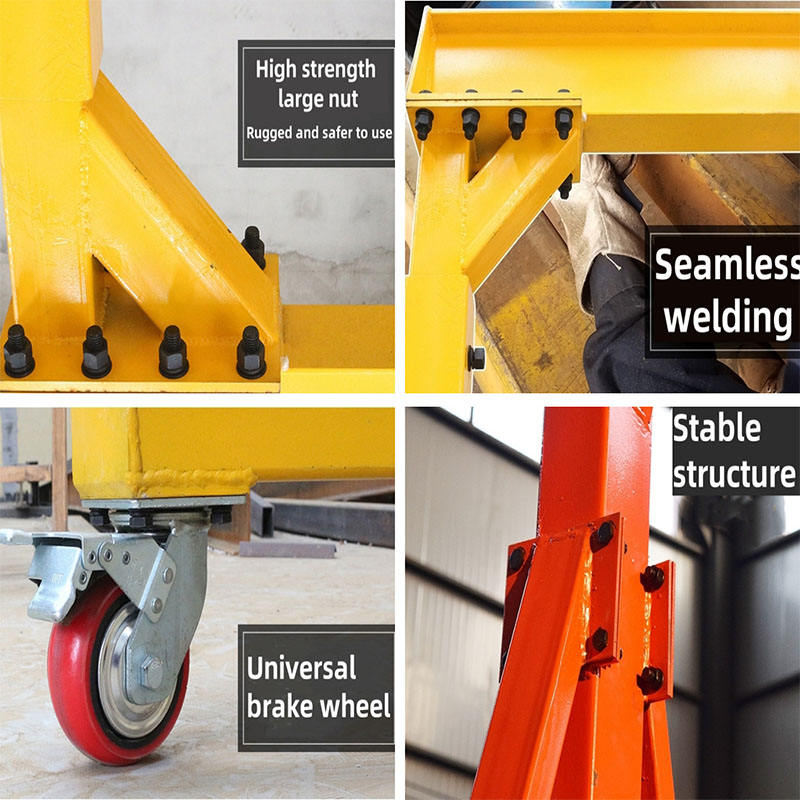 High strength large nut
Rugged and safer to use

Seamless welding

Universal brake wheel

Stable structure