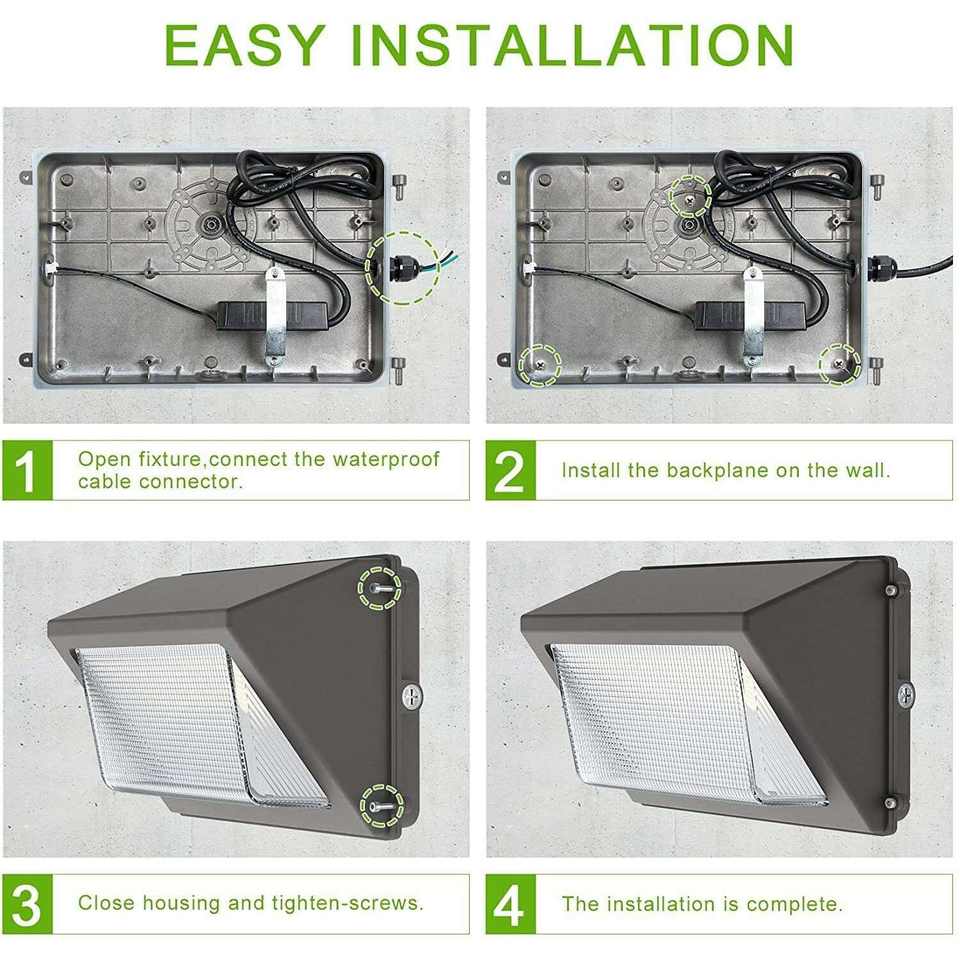 EASY INSTALLATION

1 Open fixture,connect the waterproof cable connector.

2 Install the backplane on the wall.

3 Close housing and tighten-screws.

4 The installation is complete.