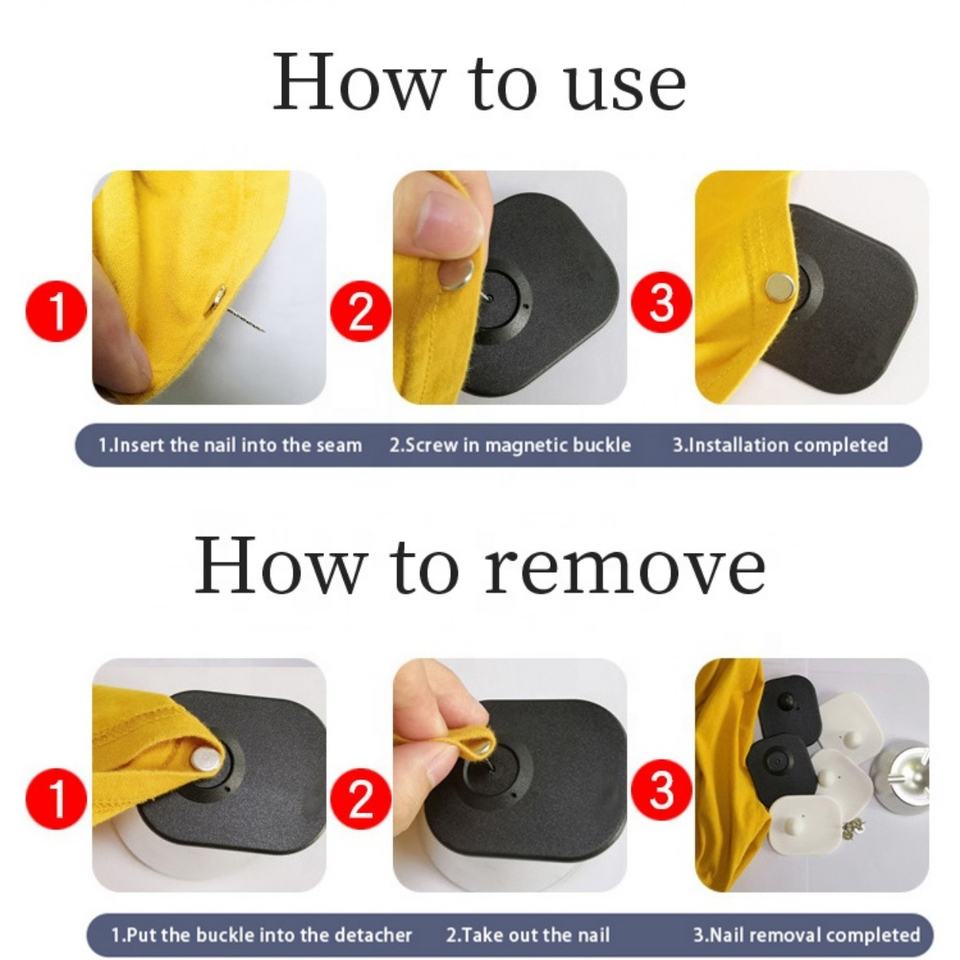 How to use

1

2

3

1.Insert the nail into the seam 2.Screw in magnetic buckle 3.Installation completed

How to remove

1

2

3

1.Put the buckle into the detacher 2.Take out the nail 3.Nail removal completed