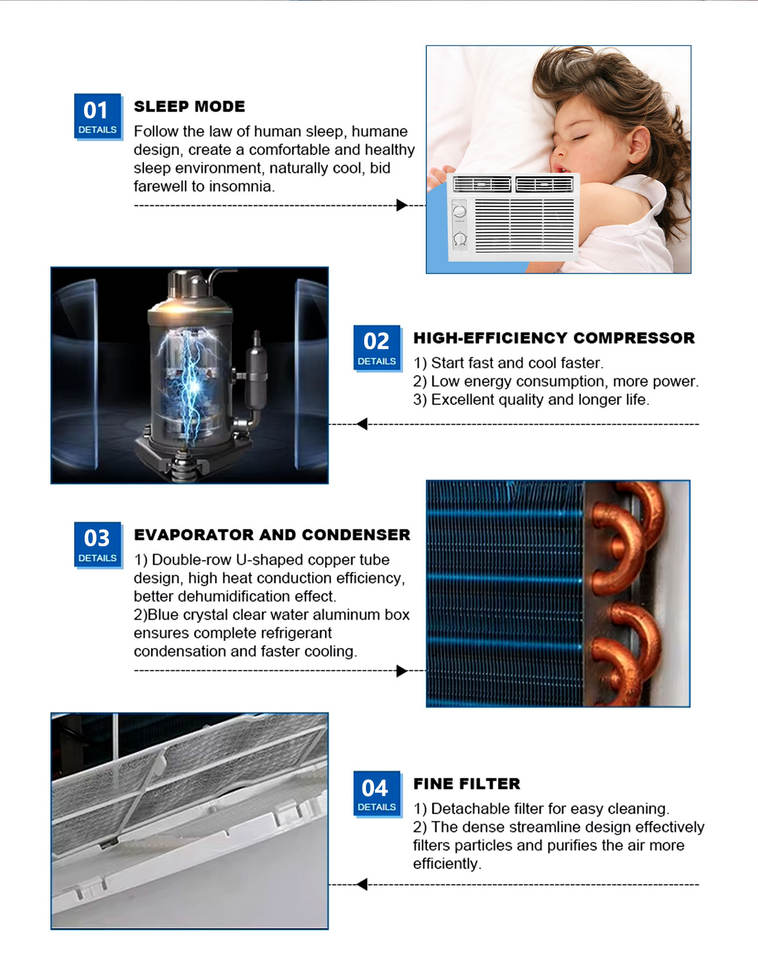 01
DETAILS
SLEEP MODE
Follow the law of human sleep, humane design, create a comfortable and healthy sleep environment, naturally cool, bid farewell to insomnia.

02
DETAILS
HIGH-EFFICIENCY COMPRESSOR
1) Start fast and cool faster.
2) Low energy consumption, more power.
3) Excellent quality and longer life.

03
DETAILS
EVAPORATOR AND CONDENSER
1) Double-row U-shaped copper tube design, high heat conduction efficiency, better dehumidification effect.
2)Blue crystal clear water aluminum box ensures complete refrigerant condensation and faster cooling.

04
DETAILS
FINE FILTER
1) Detachable filter for easy cleaning.
2) The dense streamline design effectively filters particles and purifies the air more efficiently.