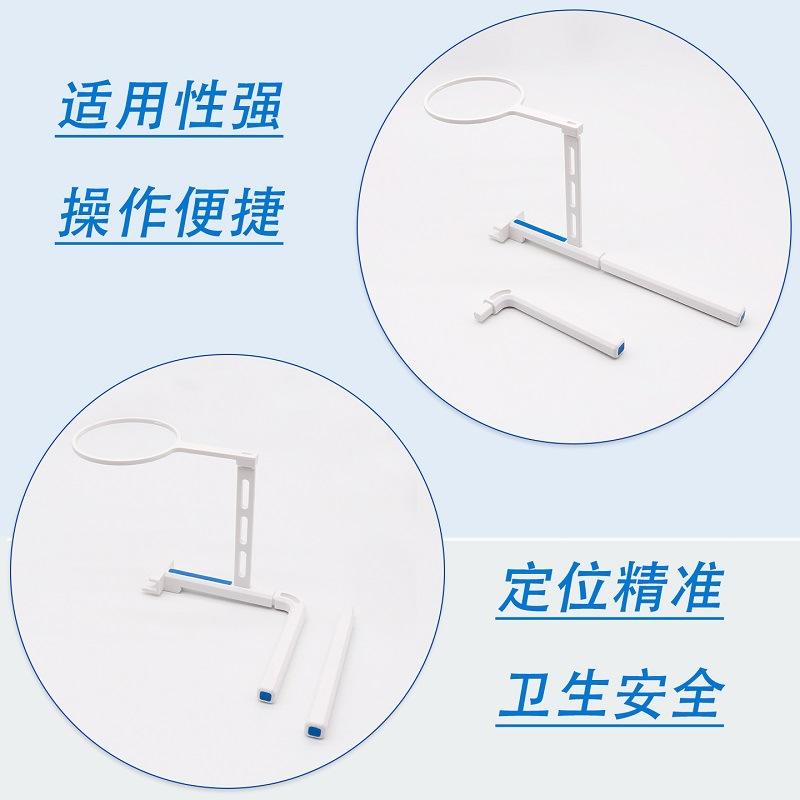 适用性强

操作便捷

定位精准

卫生安全