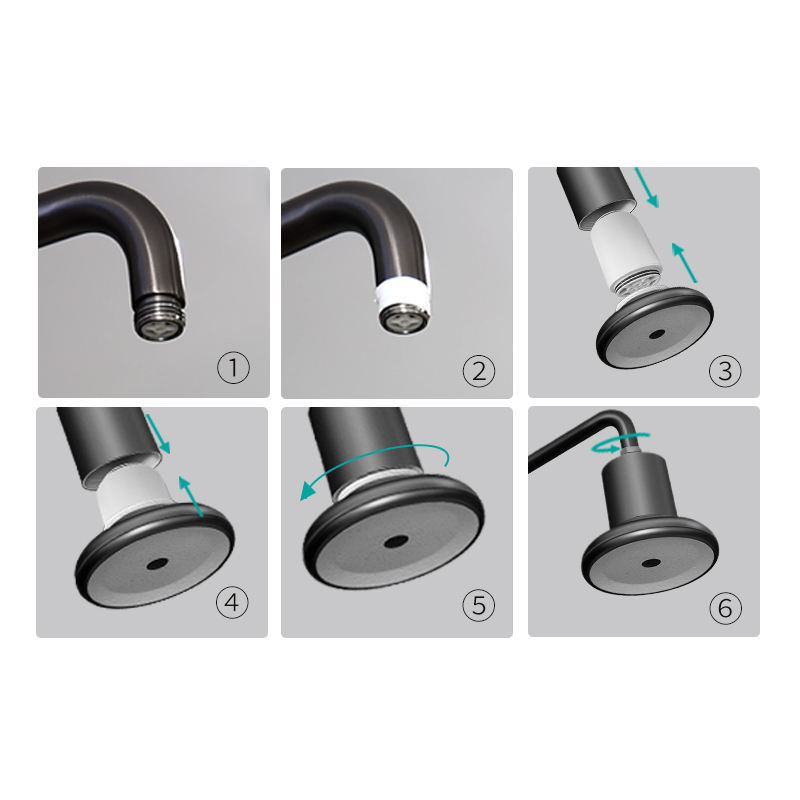 ①
②
③
④
⑤
⑥