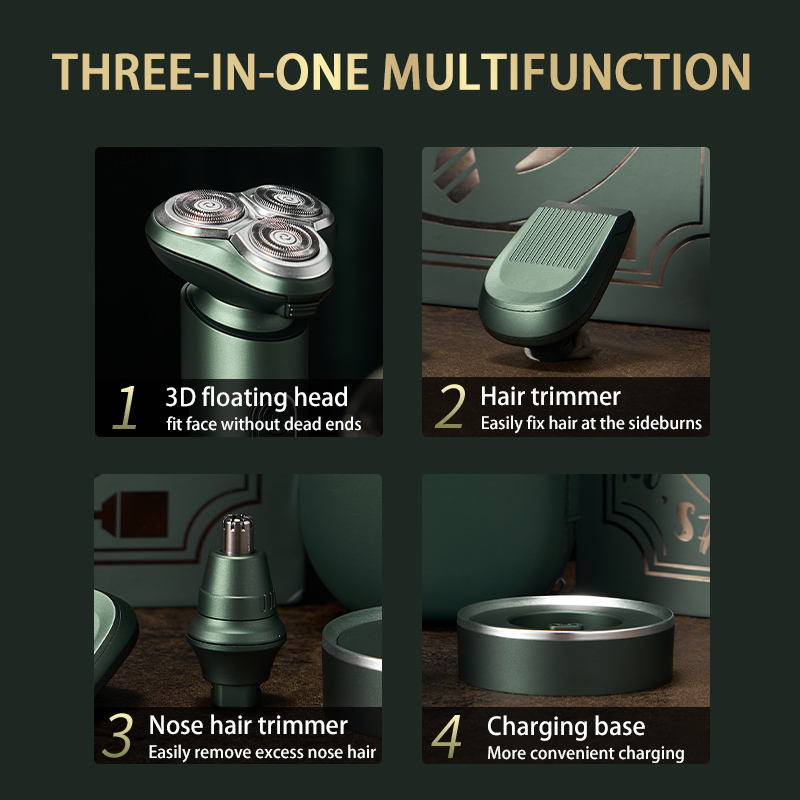 THREE-IN-ONE MULTIFUNCTION

1 3D floating head
fit face without dead ends

2 Hair trimmer
Easily fix hair at the sideburns

3 Nose hair trimmer
Easily remove excess nose hair

4 Charging base
More convenient charging