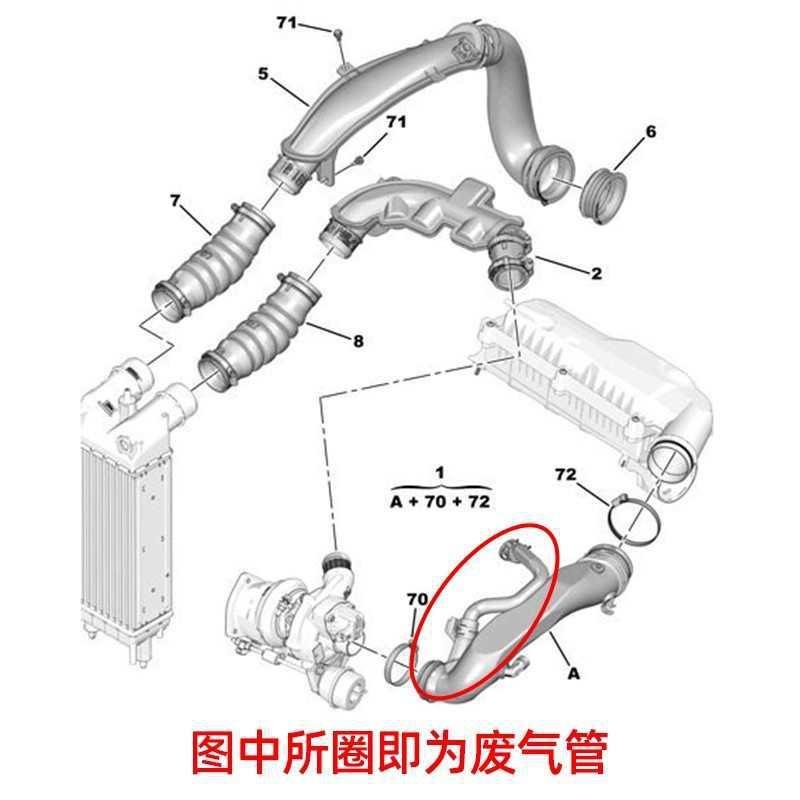 71
5
71
6
7
2
8
1
A + 70 + 72
72
70
A
图中所圈即为废气管