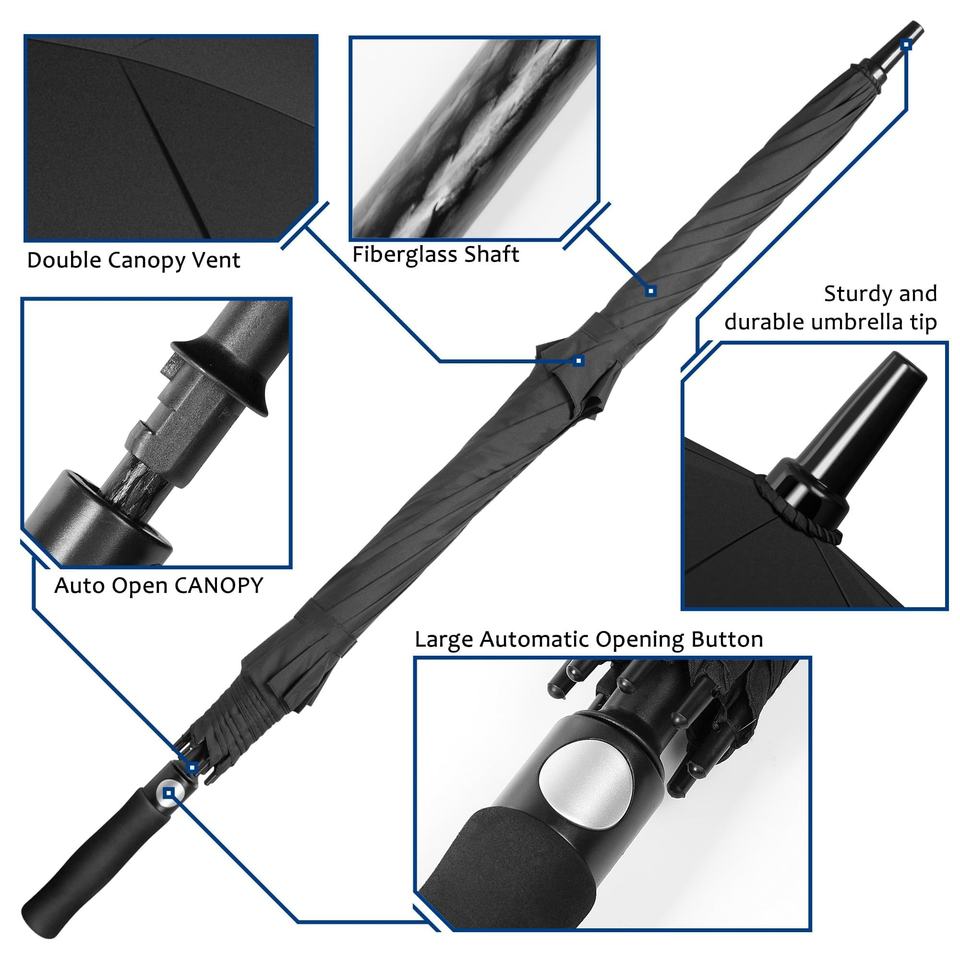 Double Canopy Vent

Fiberglass Shaft

Sturdy and durable umbrella tip

Auto Open CANOPY

Large Automatic Opening Button