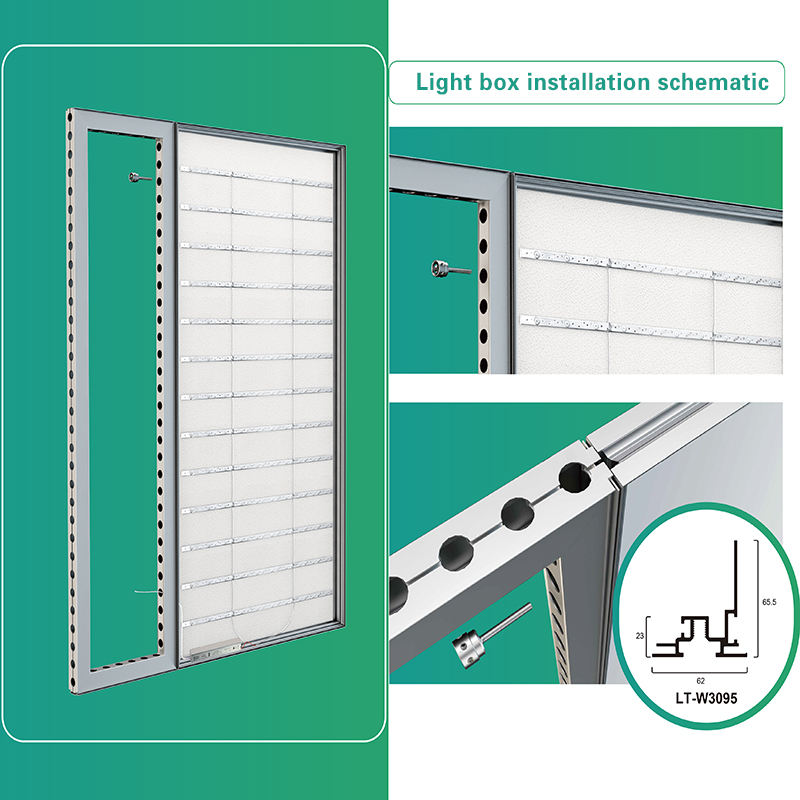 Light box installation schematic

65.5

23

62

LT-W3095