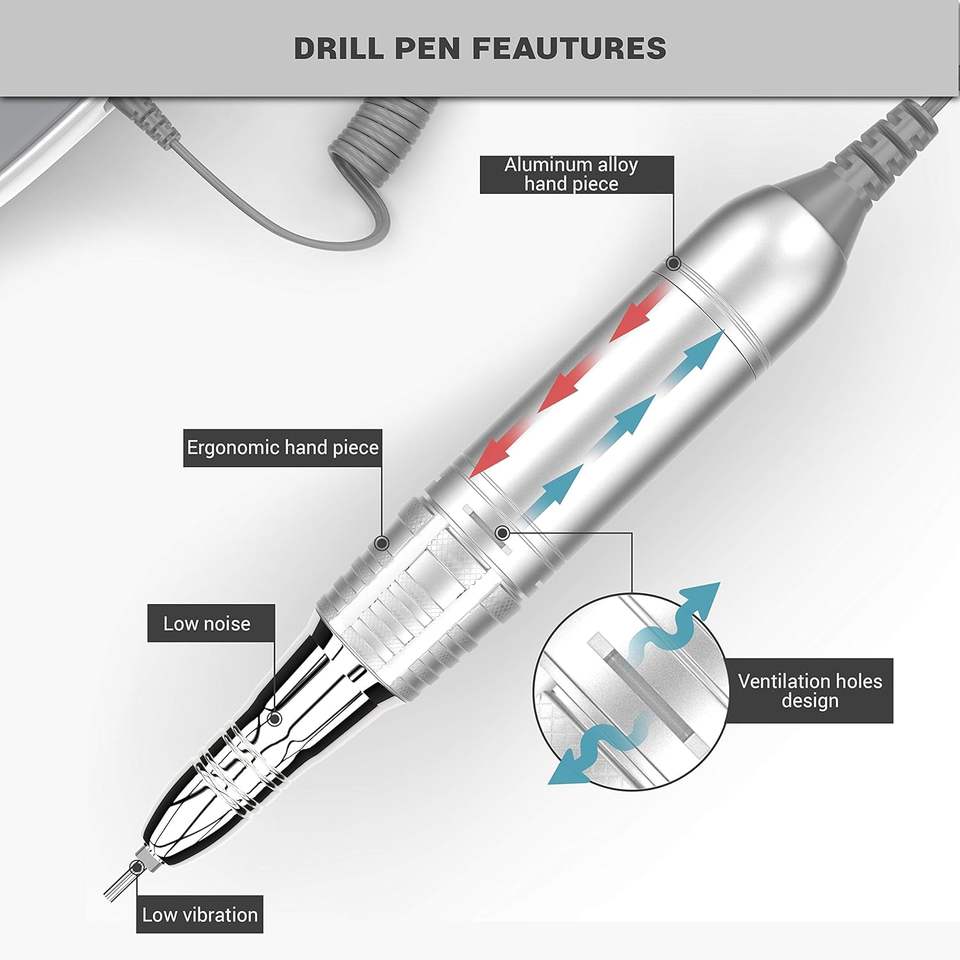 DRILL PEN FEAUTURES

Aluminum alloy hand piece

Ergonomic hand piece

Low noise

Ventilation holes design

Low vibration