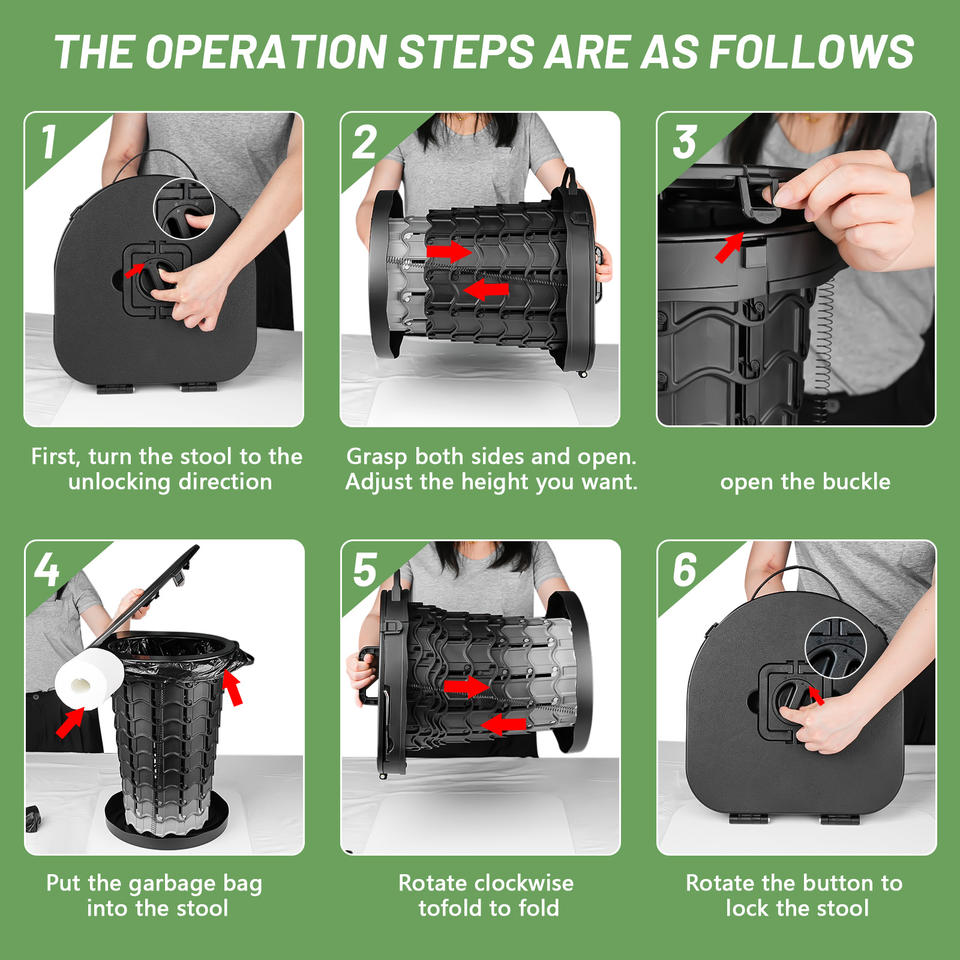 THE OPERATION STEPS ARE AS FOLLOWS

1

First, turn the stool to the unlocking direction

2

Grasp both sides and open. Adjust the height you want.

3

open the buckle

4

Put the garbage bag into the stool

5

Rotate clockwise tofold to fold

6

Rotate the button to lock the stool