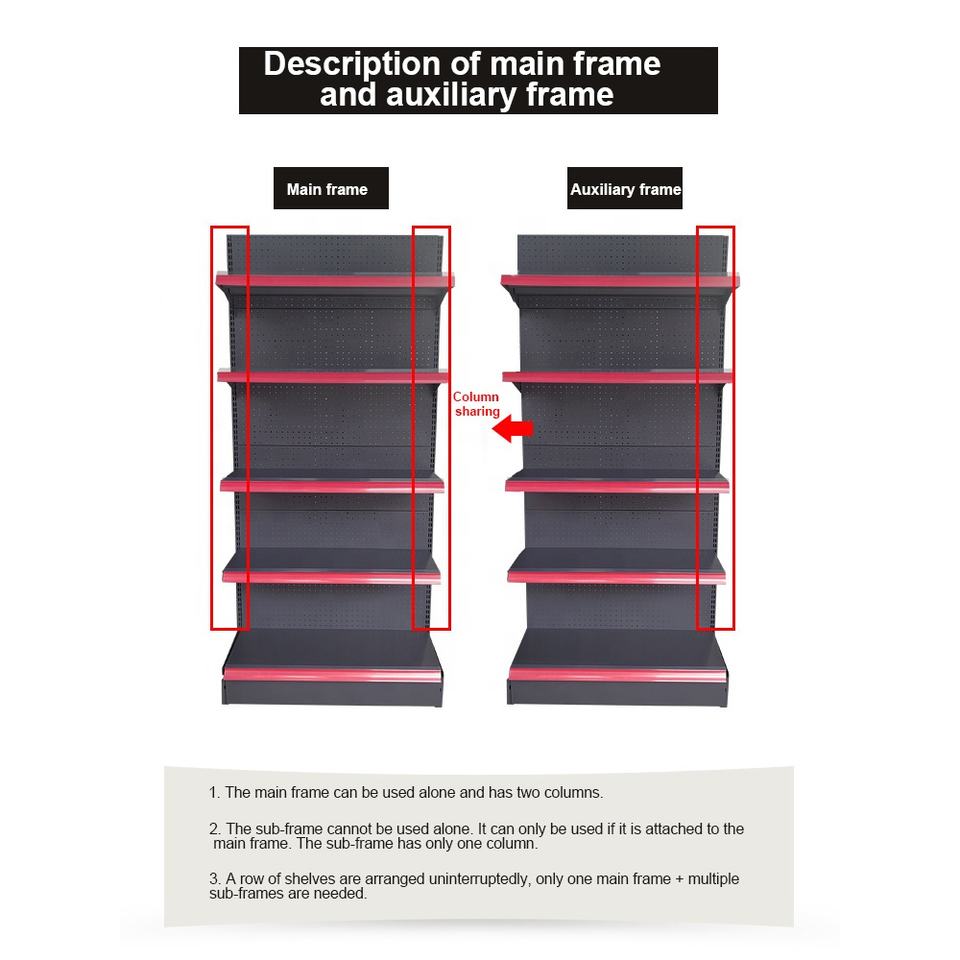 Description of main frame and auxiliary frame

Main frame

Auxiliary frame

Column sharing

1. The main frame can be used alone and has two columns.

2. The sub-frame cannot be used alone. It can only be used if it is attached to the main frame. The sub-frame has only one column.

3. A row of shelves are arranged uninterruptedly, only one main frame + multiple sub-frames are needed.