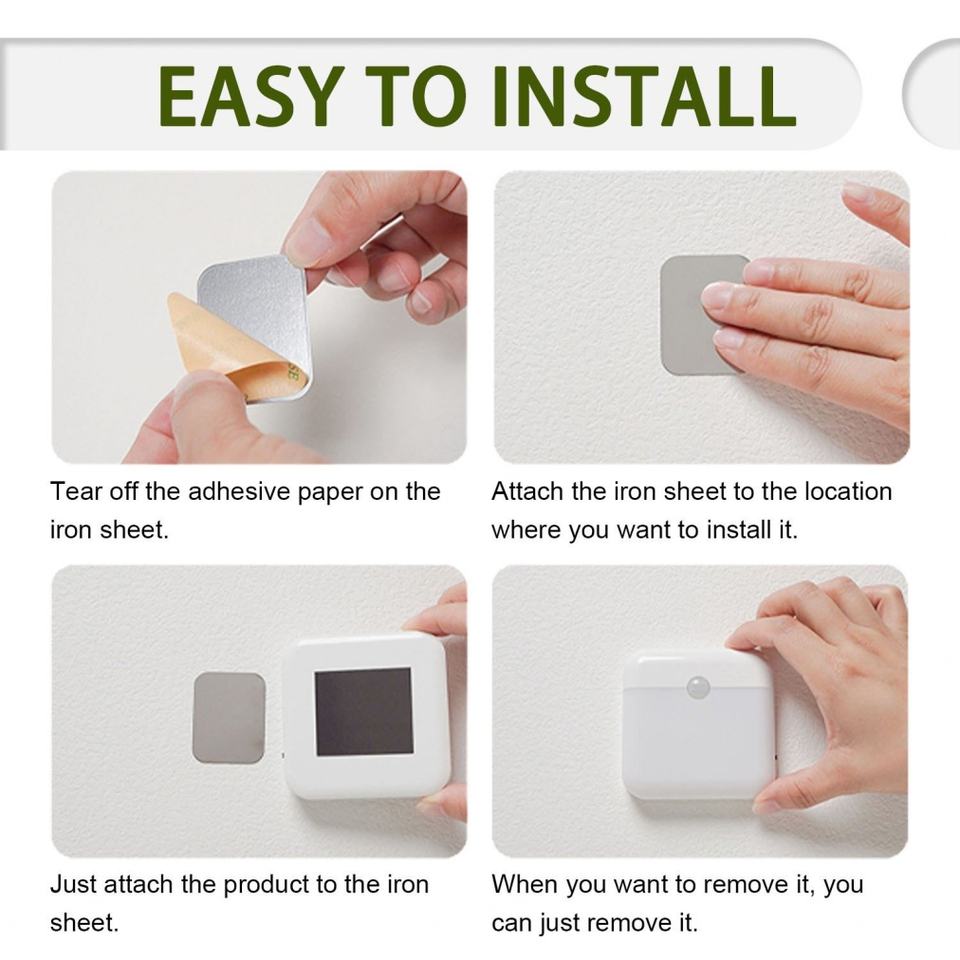 EASY TO INSTALL

Tear off the adhesive paper on the iron sheet.

Attach the iron sheet to the location where you want to install it.

Just attach the product to the iron sheet.

When you want to remove it, you can just remove it.