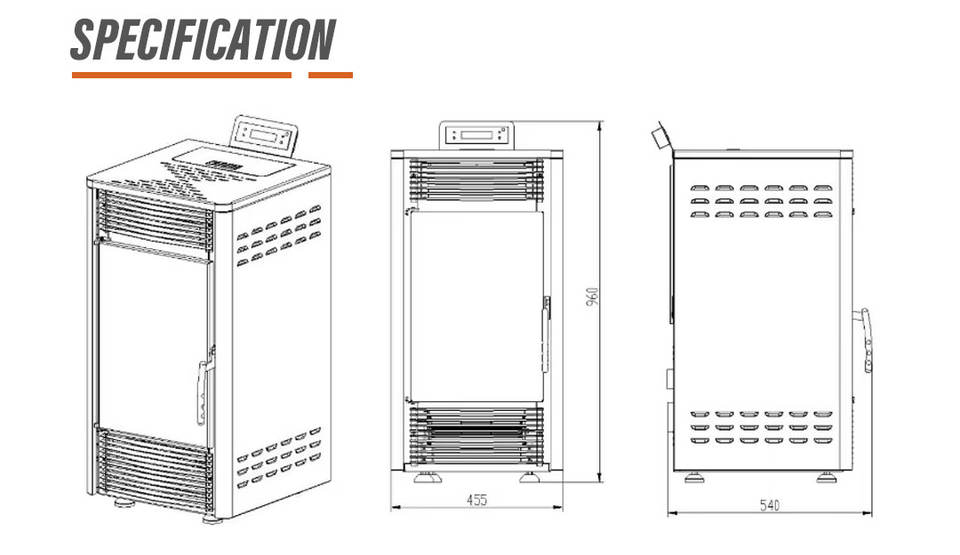 SPECIFICATION

960

455

540