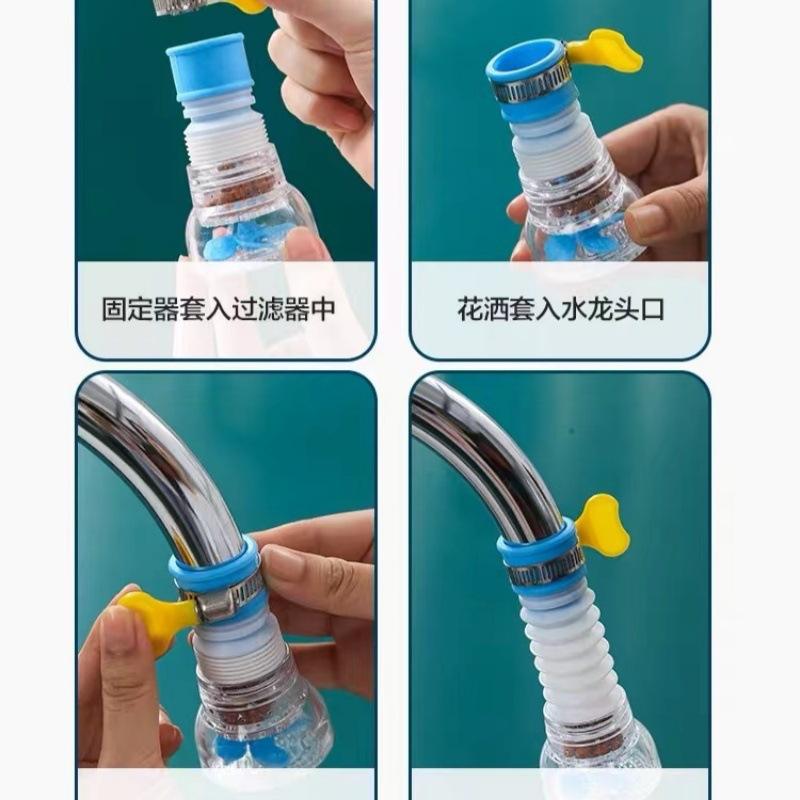 固定器套入过滤器中

花洒套入水龙头口