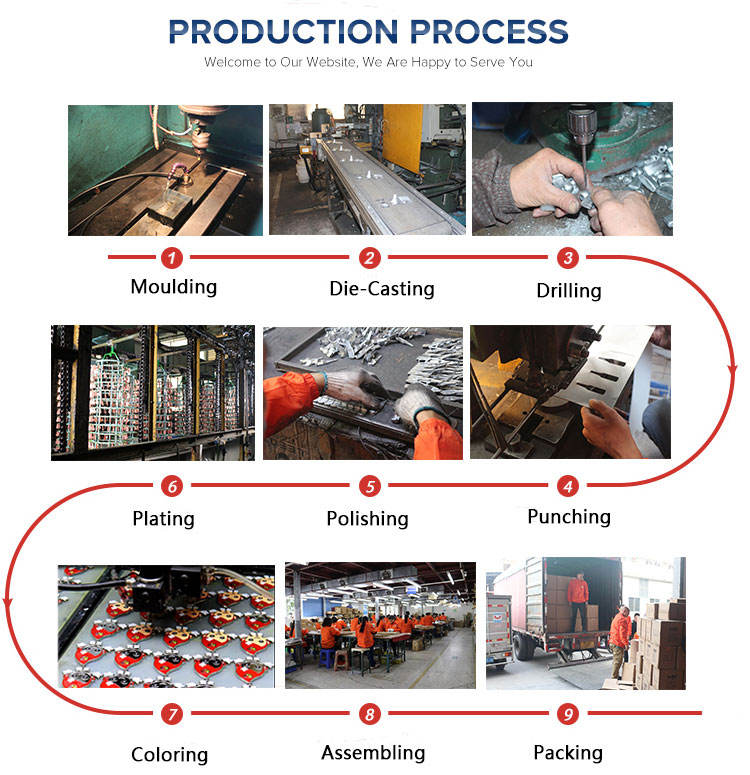 PRODUCTION PROCESS

Welcome to Our Website, We Are Happy to Serve You

1 Moulding

2 Die-Casting

3 Drilling

4 Punching

5 Polishing

6 Plating

7 Coloring

8 Assembling

9 Packing