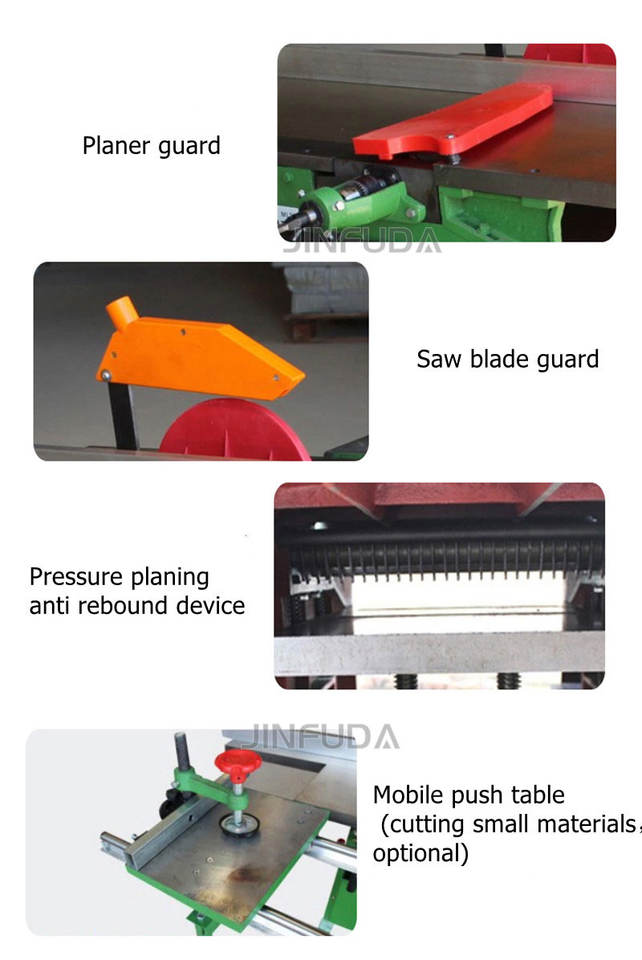 Planer guard

JINFUDA

Saw blade guard

Pressure planing anti rebound device

JINFUDA

Mobile push table (cutting small materials, optional)