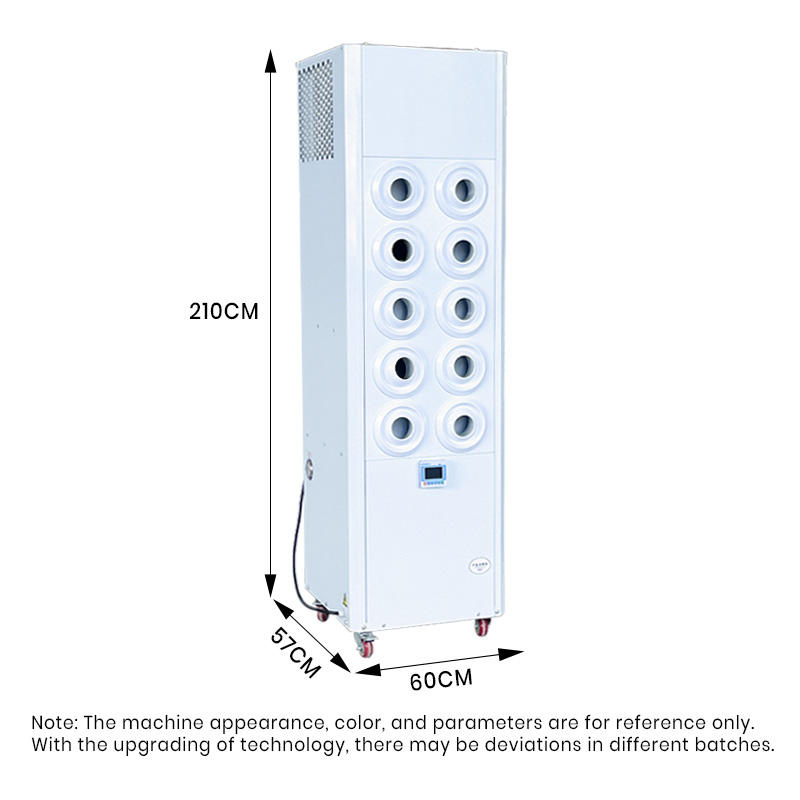 210CM

57CM

60CM

Note: The machine appearance, color, and parameters are for reference only. With the upgrading of technology, there may be deviations in different batches.