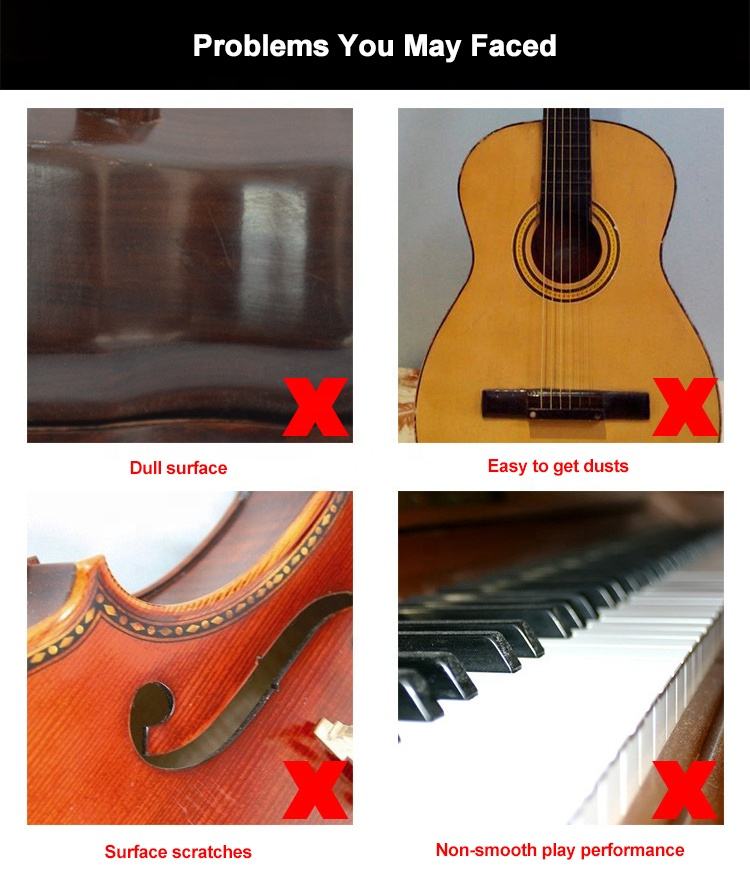 Problems You May Faced

Dull surface

Easy to get dusts

Surface scratches

Non-smooth play performance