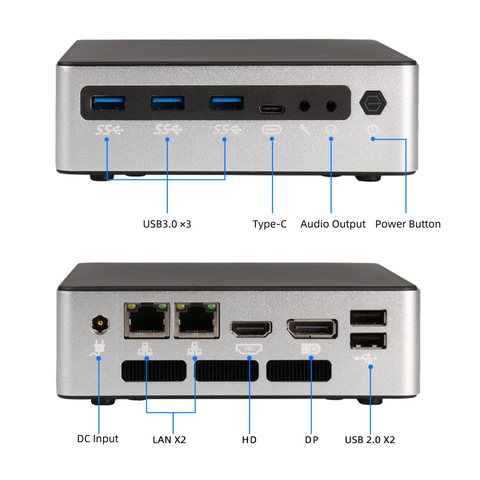 SS SS SS

USB3.0 ×3

Type-C

Audio Output

Power Button

HD

DC Input

LAN X2

HD

DP

USB 2.0 X2