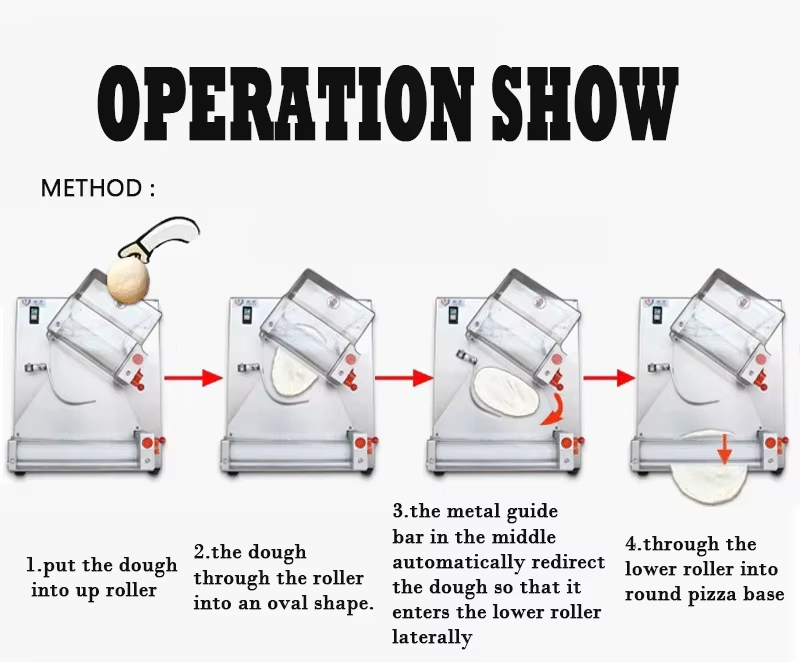 OPERATION SHOW

METHOD :

1.put the dough into up roller

2.the dough through the roller into an oval shape.

3.the metal guide bar in the middle automatically redirect the dough so that it enters the lower roller laterally

4.through the lower roller into round pizza base