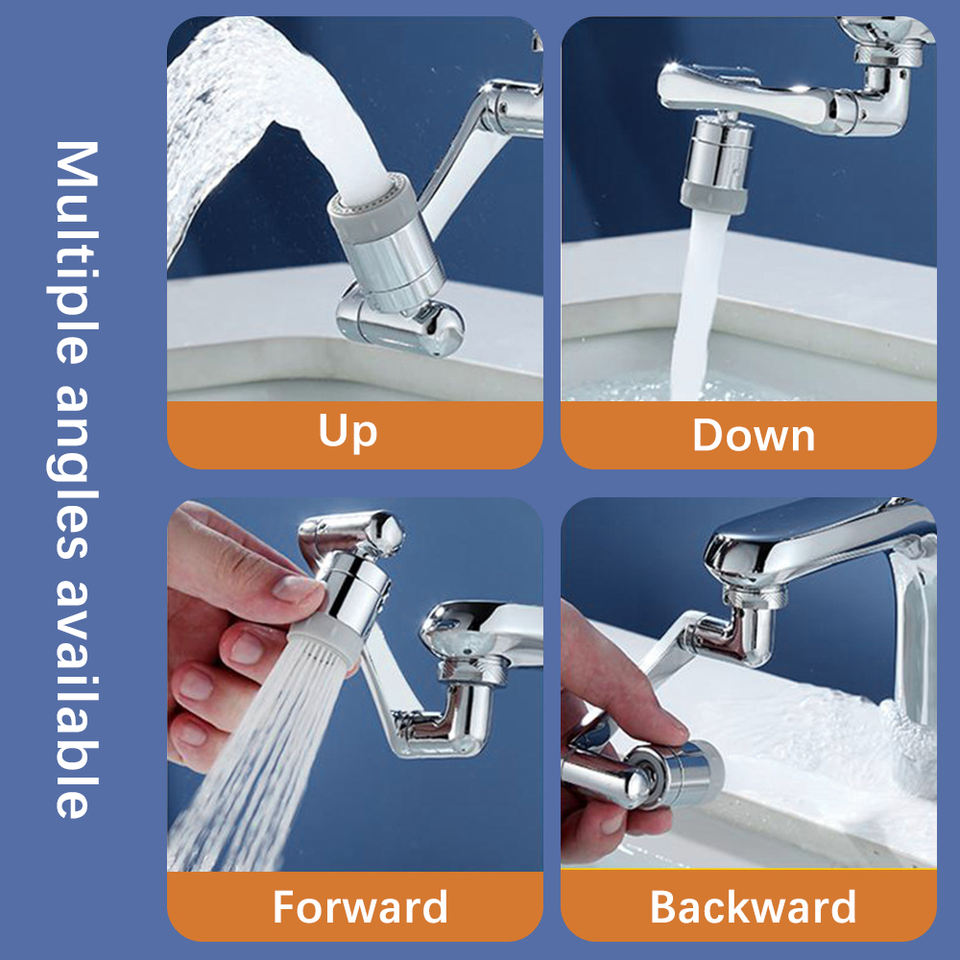 Multiple angles available

Up

Down

Forward

Backward