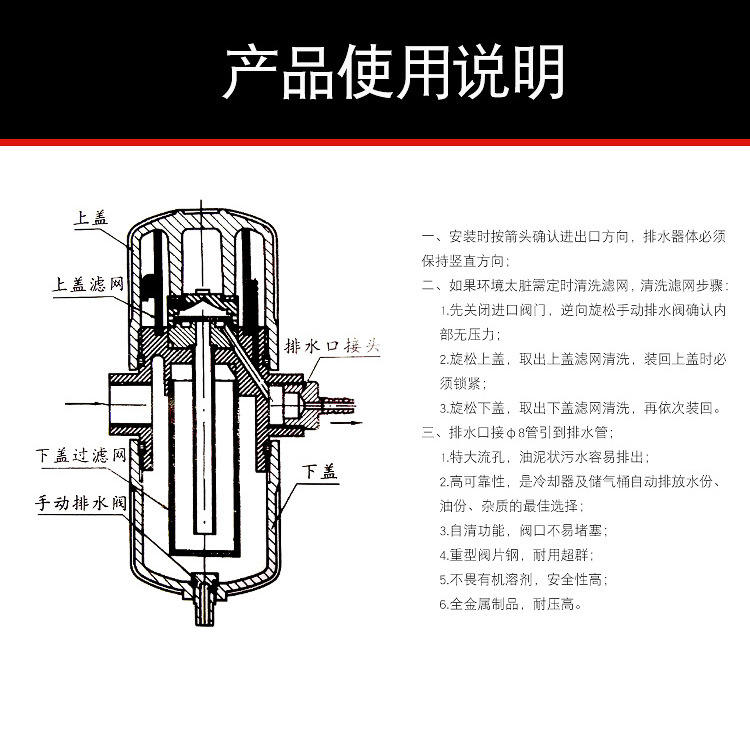 产品使用说明

上盖

上盖滤网

排水口接头

下盖过滤网

手动排水阀

下盖

一、安装时按箭头确认进出口方向，排水器体必须保持竖直方向；

二、如果环境太脏需定时清洗滤网，清洗滤网步骤：

1.先关闭进口阀门，逆向旋松手动排水阀确认内部无压力；

2.旋松上盖，取出上盖滤网清洗，装回上盖时必须锁紧；

3.旋松下盖，取出下盖滤网清洗，再依次装回。

三、排水口接φ8管引到排水管；

1.特大流孔，油泥状污水容易排出；

2.高可靠性，是冷却器及储气桶自动排放水份、油份、杂质的最佳选择；

3.自清功能，阀口不易堵塞；

4.重型阀片钢，耐用超群；

5.不畏有机溶剂，安全性高；

6.全金属制品，耐压高。