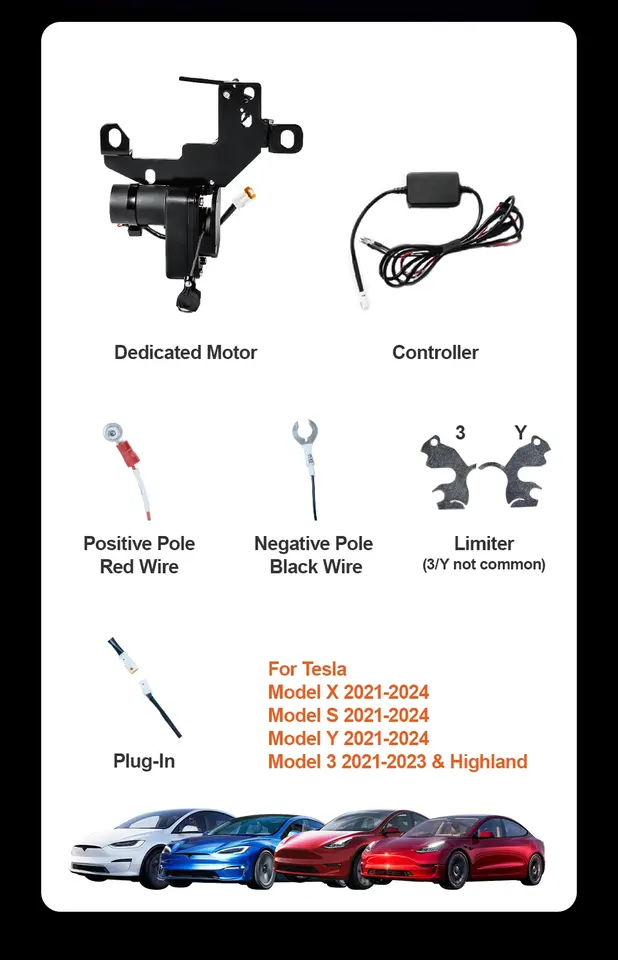 Dedicated Motor

Controller

Positive Pole
Red Wire

Negative Pole
Black Wire

3 Y

Limiter
(3/Y not common)

Plug-In

For Tesla
Model X 2021-2024
Model S 2021-2024
Model Y 2021-2024
Model 3 2021-2023 & Highland