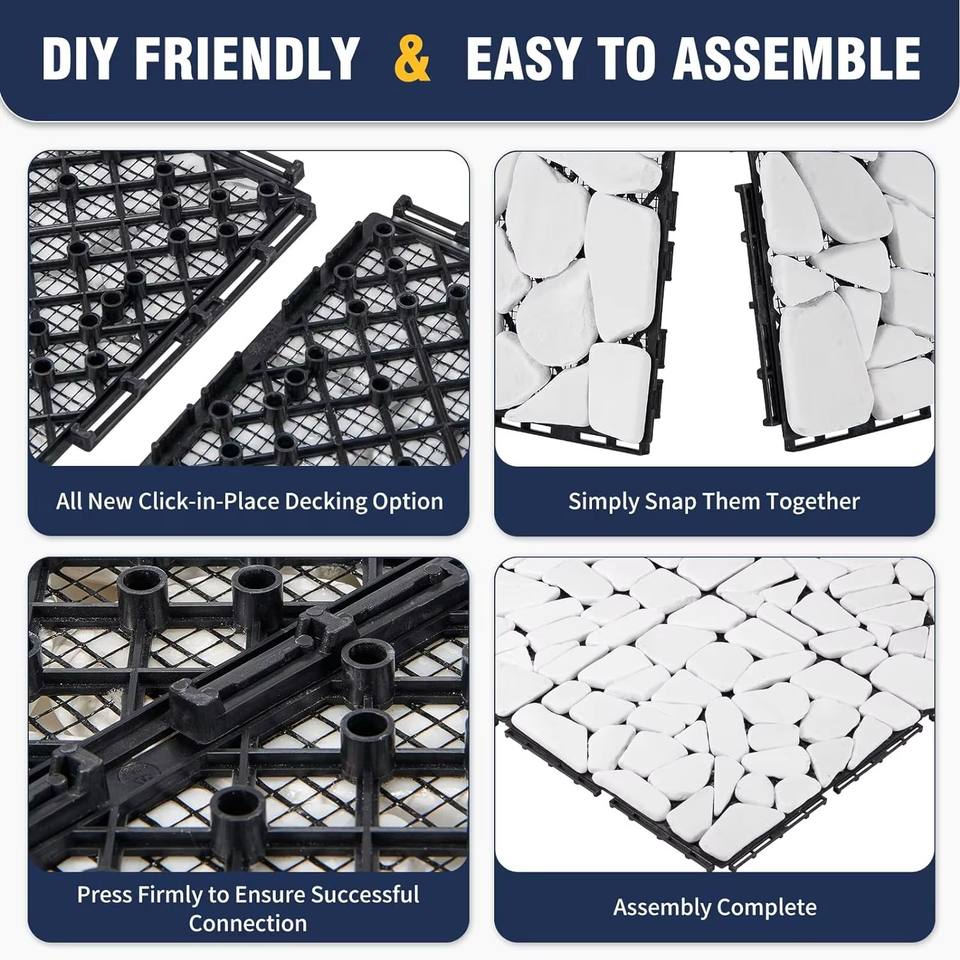 DIY FRIENDLY & EASY TO ASSEMBLE

All New Click-in-Place Decking Option

Simply Snap Them Together

Press Firmly to Ensure Successful Connection

Assembly Complete