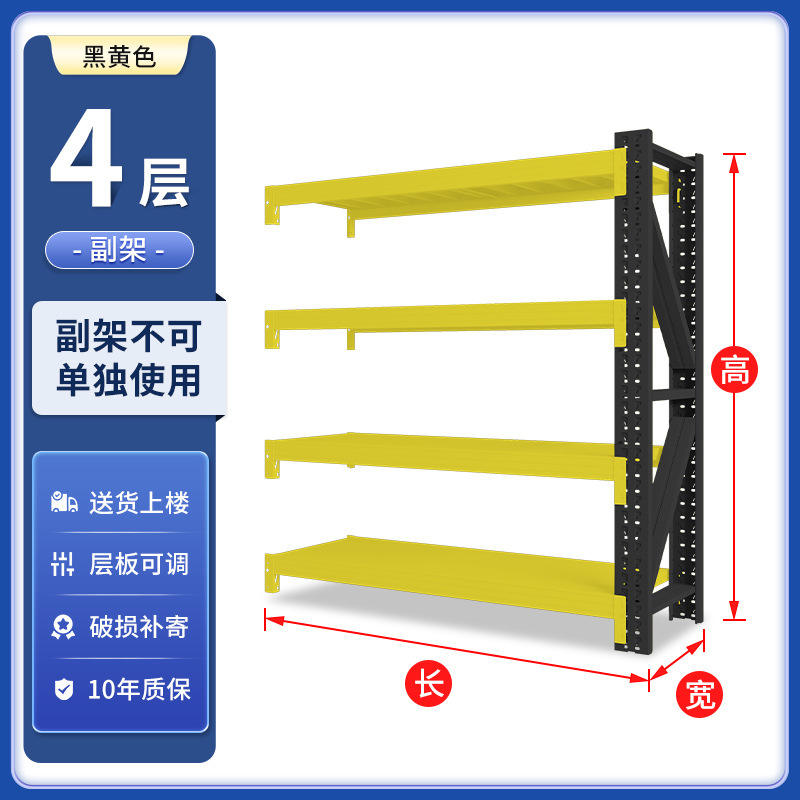 黑黄色

4层

- 副架 -

副架不可单独使用

送货上楼

层板可调

破损补寄

10年质保

高

长

宽