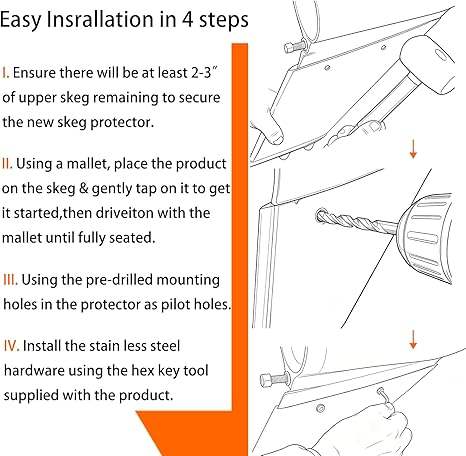 Easy Insrallation in 4 steps

I. Ensure there will be at least 2-3" of upper skeg remaining to secure the new skeg protector.

II. Using a mallet, place the product on the skeg & gently tap on it to get it started,then driveiton with the mallet until fully seated.

III. Using the pre-drilled mounting holes in the protector as pilot holes.

IV. Install the stain less steel hardware using the hex key tool supplied with the product.