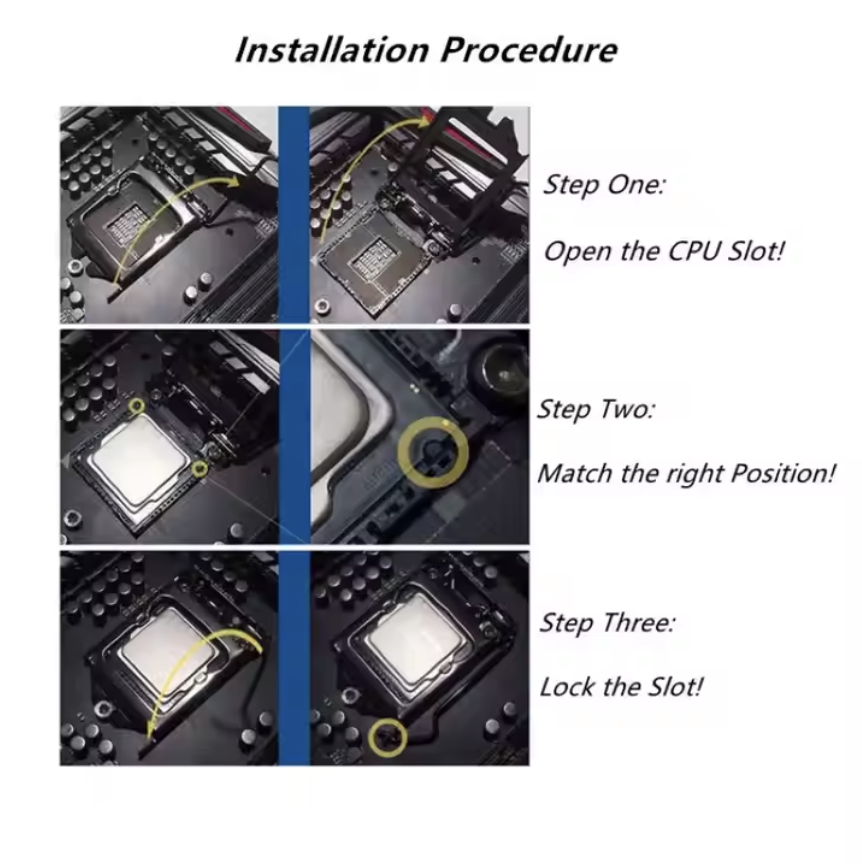 Installation Procedure

Step One:

Open the CPU Slot!

Step Two:

Match the right Position!

Step Three:

Lock the Slot!