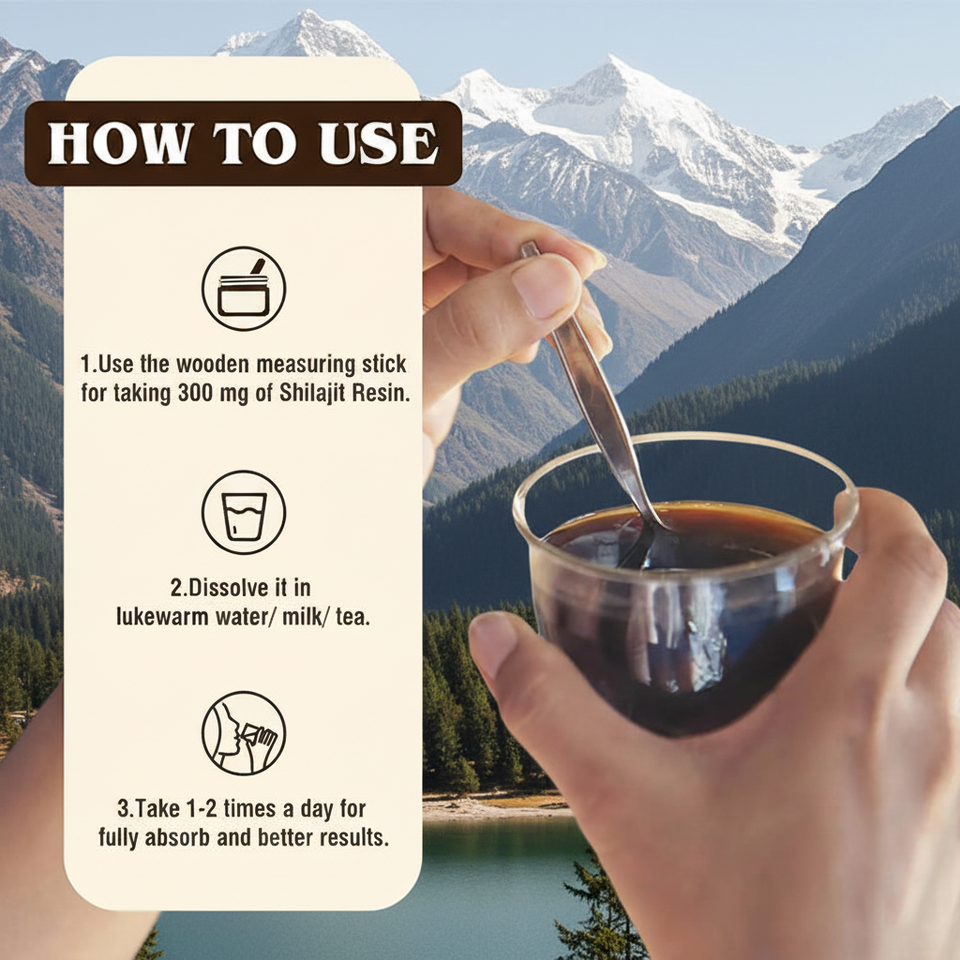 HOW TO USE

1.Use the wooden measuring stick for taking 300 mg of Shilajit Resin.

2.Dissolve it in lukewarm water/ milk/ tea.

3.Take 1-2 times a day for fully absorb and better results.