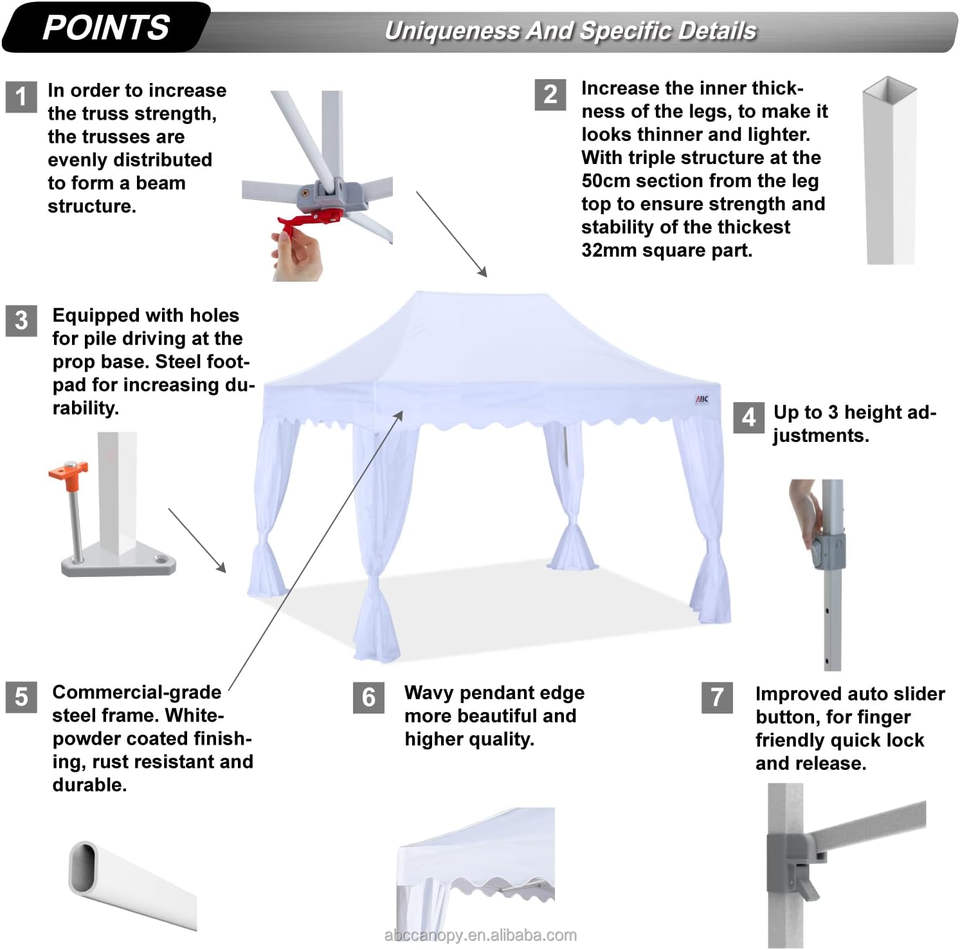 POINTS

Uniqueness And Specific Details

1 In order to increase the truss strength, the trusses are evenly distributed to form a beam structure.

2 Increase the inner thickness of the legs, to make it looks thinner and lighter. With triple structure at the 50cm section from the leg top to ensure strength and stability of the thickest 32mm square part.

3 Equipped with holes for pile driving at the prop base. Steel footpad for increasing durability.

ABC

4 Up to 3 height adjustments.

5 Commercial-grade steel frame. White-powder coated finishing, rust resistant and durable.

6 Wavy pendant edge more beautiful and higher quality.

7 Improved auto slider button, for finger friendly quick lock and release.

abccanopy.en.alibaba.com