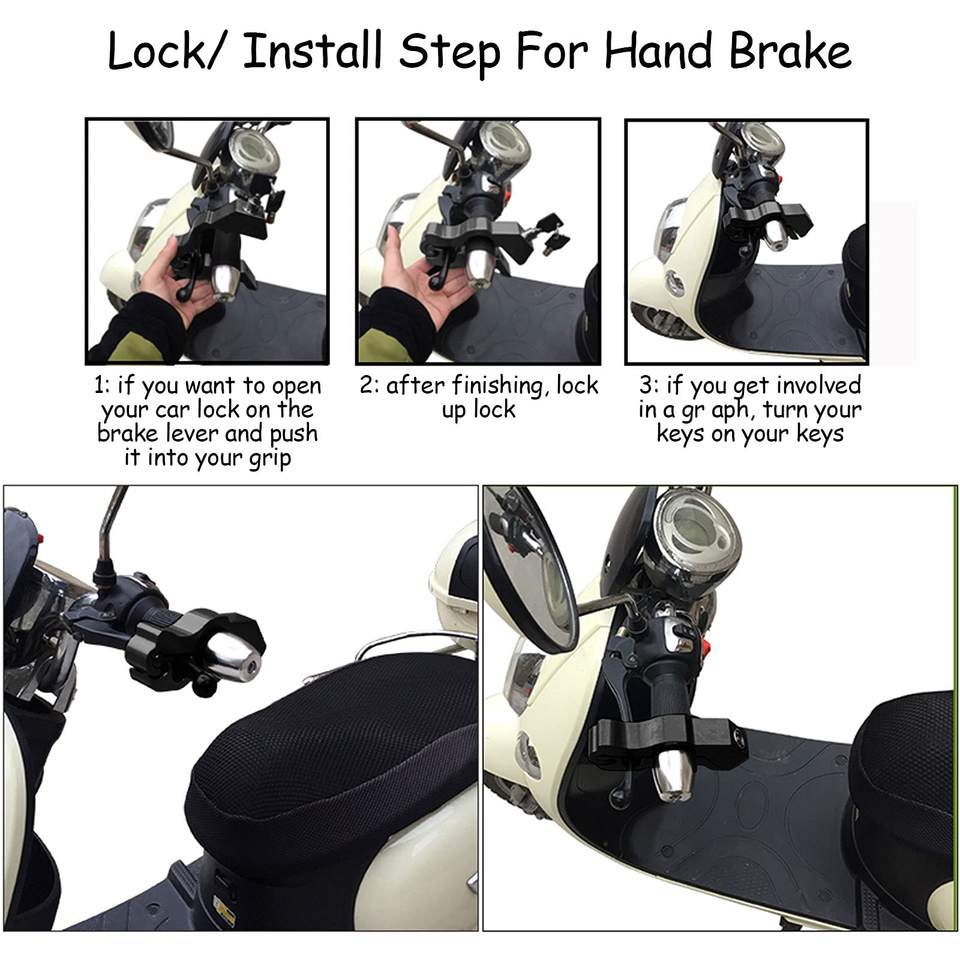 Lock/ Install Step For Hand Brake

1: if you want to open your car lock on the brake lever and push it into your grip

2: after finishing, lock up lock

3: if you get involved in a gr aph, turn your keys on your keys