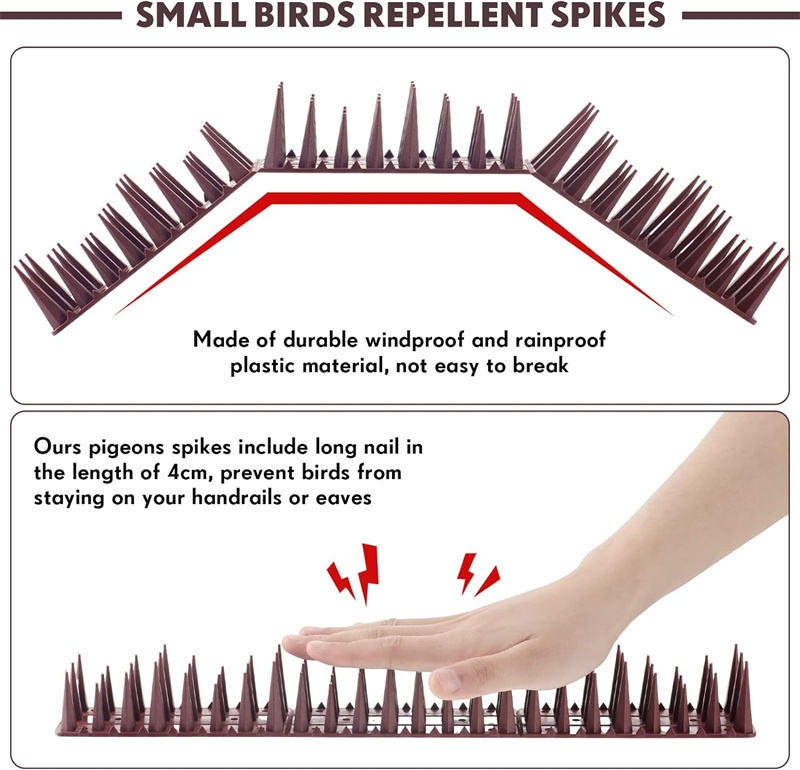 SMALL BIRDS REPELLENT SPIKES

Made of durable windproof and rainproof plastic material, not easy to break

Ours pigeons spikes include long nail in the length of 4cm, prevent birds from staying on your handrails or eaves