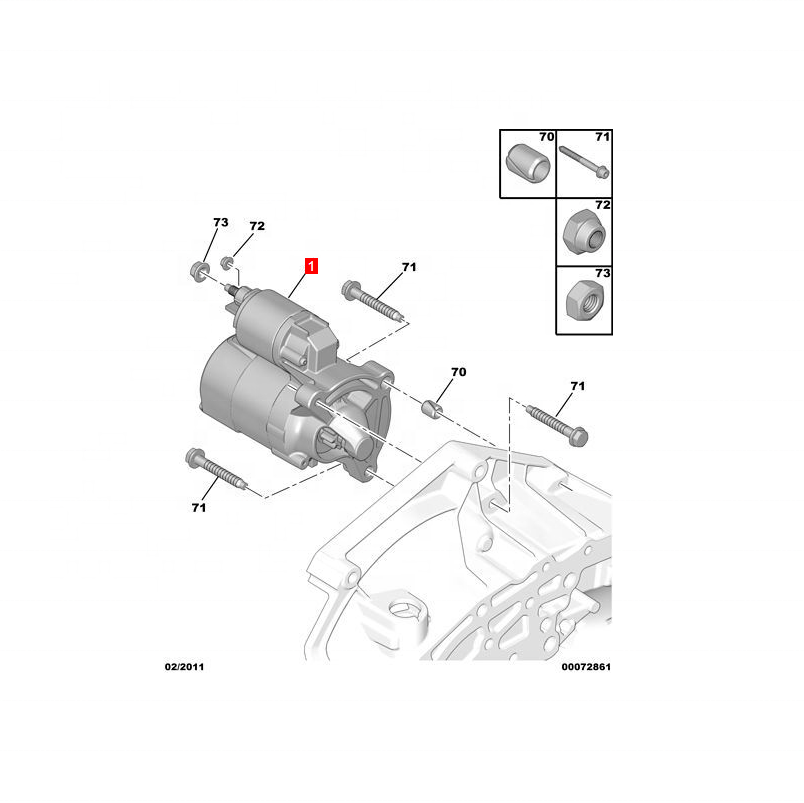 70
71
72
73
73
72
1
71
70
71
71
02/2011
00072861