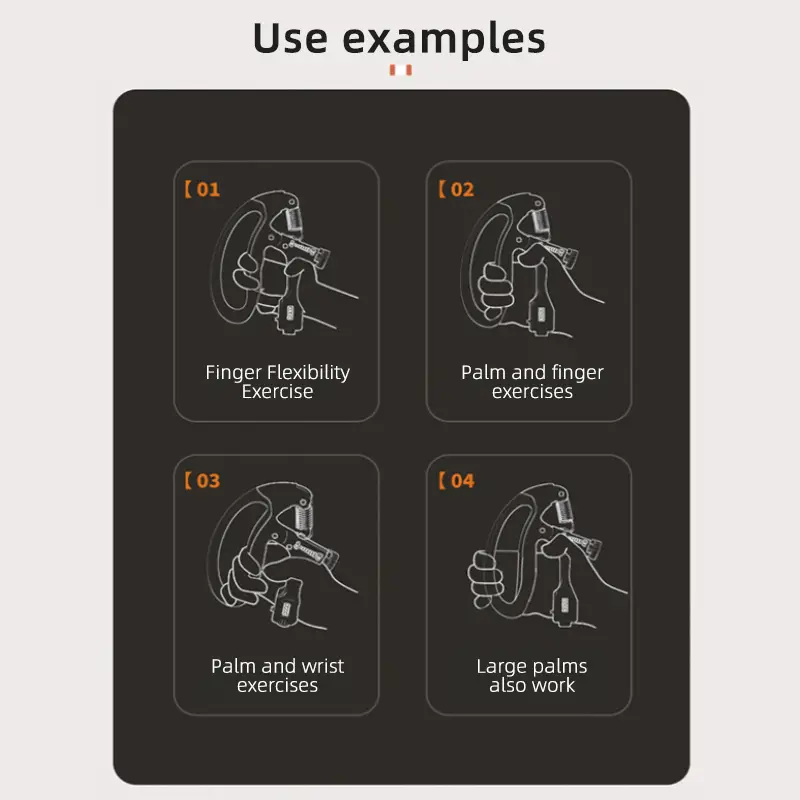 Use examples

【01
Finger Flexibility Exercise

【02
Palm and finger exercises

【03
Palm and wrist exercises

【04
Large palms also work