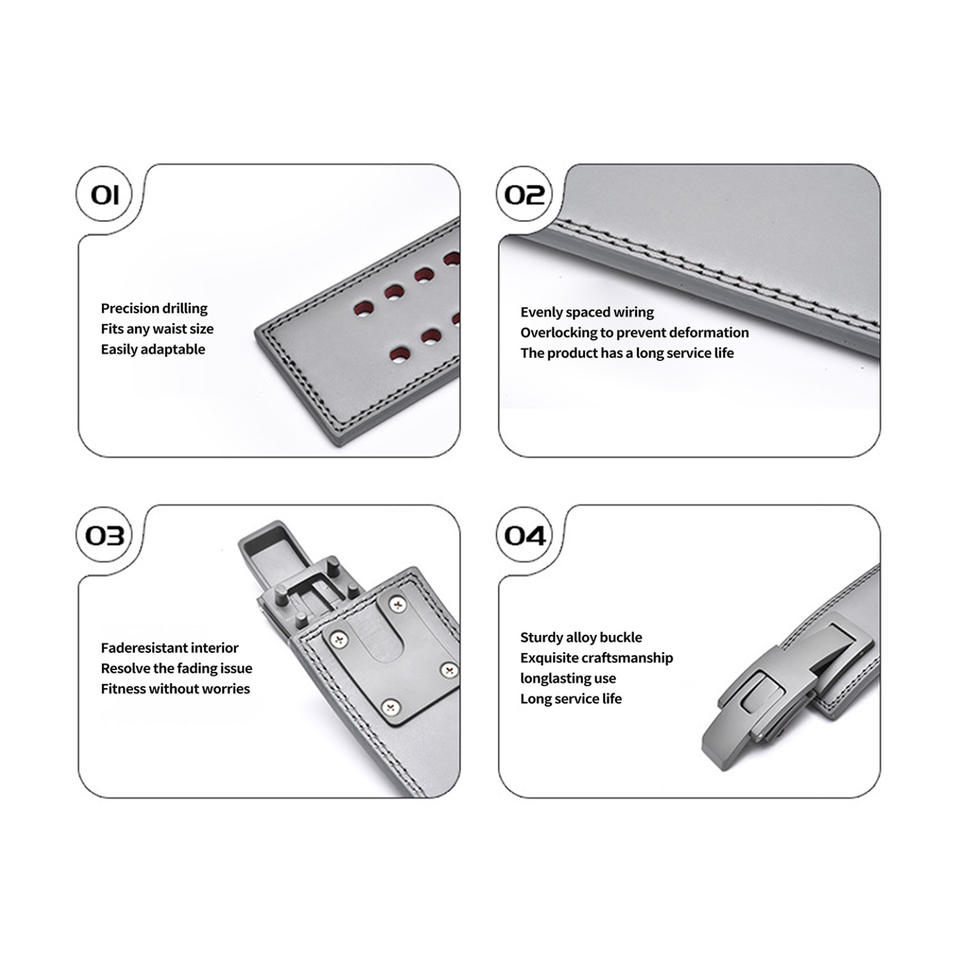 01

Precision drilling
Fits any waist size
Easily adaptable

02

Evenly spaced wiring
Overlocking to prevent deformation
The product has a long service life

03

Faderesistant interior
Resolve the fading issue
Fitness without worries

04

Sturdy alloy buckle
Exquisite craftsmanship
longlasting use
Long service life