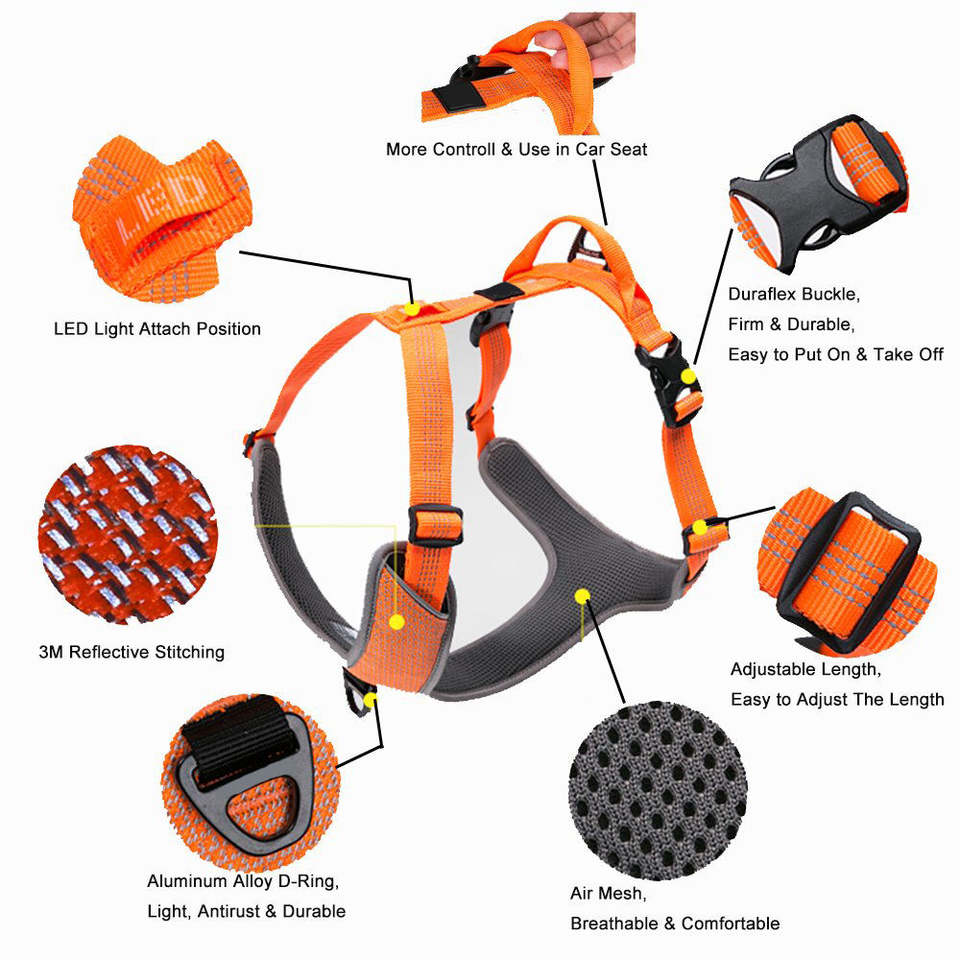 More Controll & Use in Car Seat

LED

LED Light Attach Position

Duraflex Buckle,
Firm & Durable,
Easy to Put On & Take Off

3M Reflective Stitching

Adjustable Length,
Easy to Adjust The Length

Aluminum Alloy D-Ring,
Light, Antirust & Durable

Air Mesh,
Breathable & Comfortable