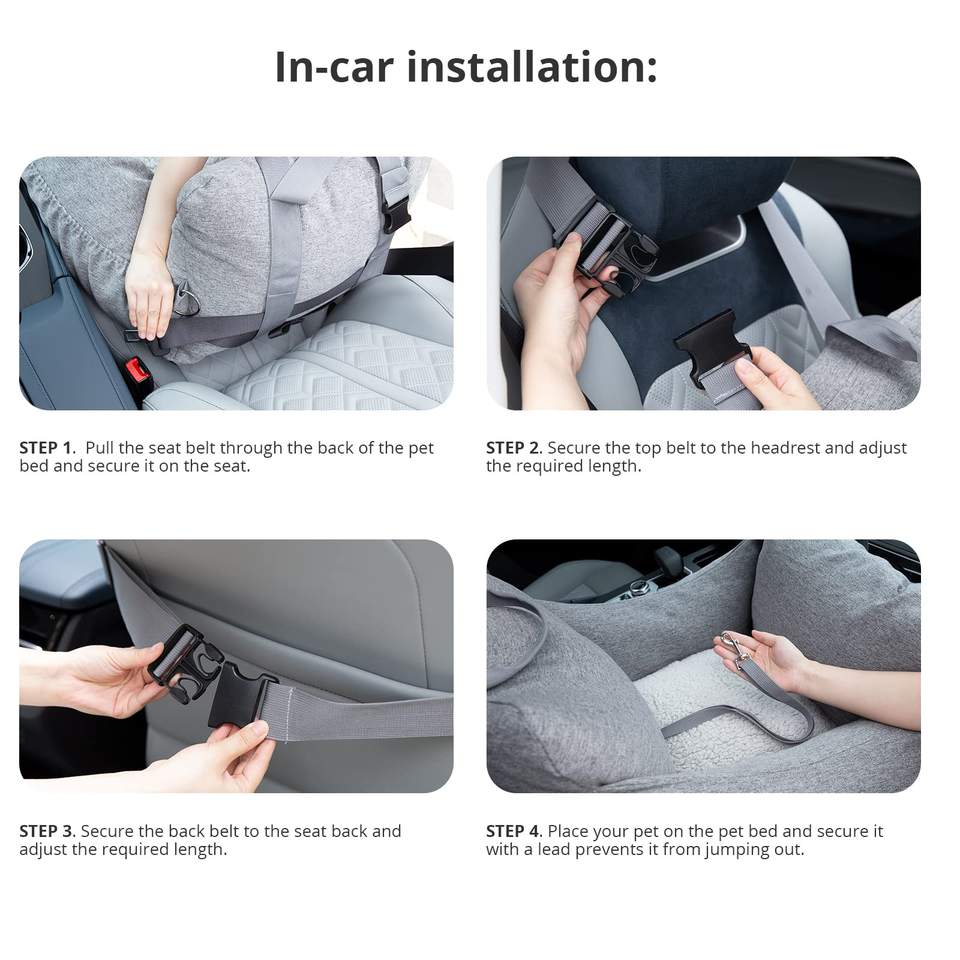 In-car installation:

STEP 1. Pull the seat belt through the back of the pet bed and secure it on the seat.

STEP 2. Secure the top belt to the headrest and adjust the required length.

STEP 3. Secure the back belt to the seat back and adjust the required length.

STEP 4. Place your pet on the pet bed and secure it with a lead prevents it from jumping out.