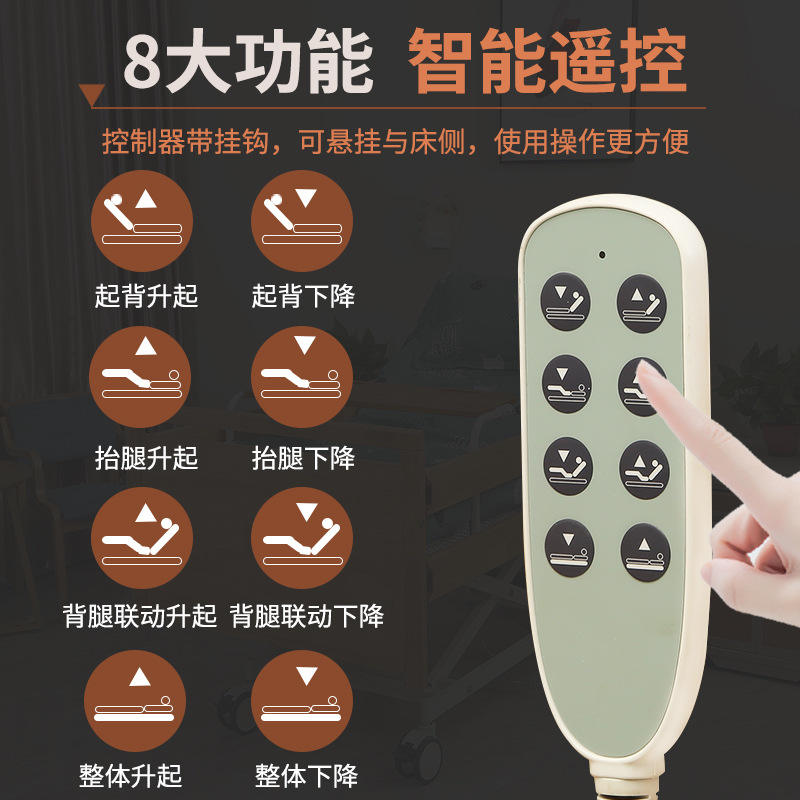 8大功能 智能遥控

控制器带挂钩，可悬挂与床侧，使用操作更方便

起背升起

起背下降

抬腿升起

抬腿下降

背腿联动升起

背腿联动下降

整体升起

整体下降