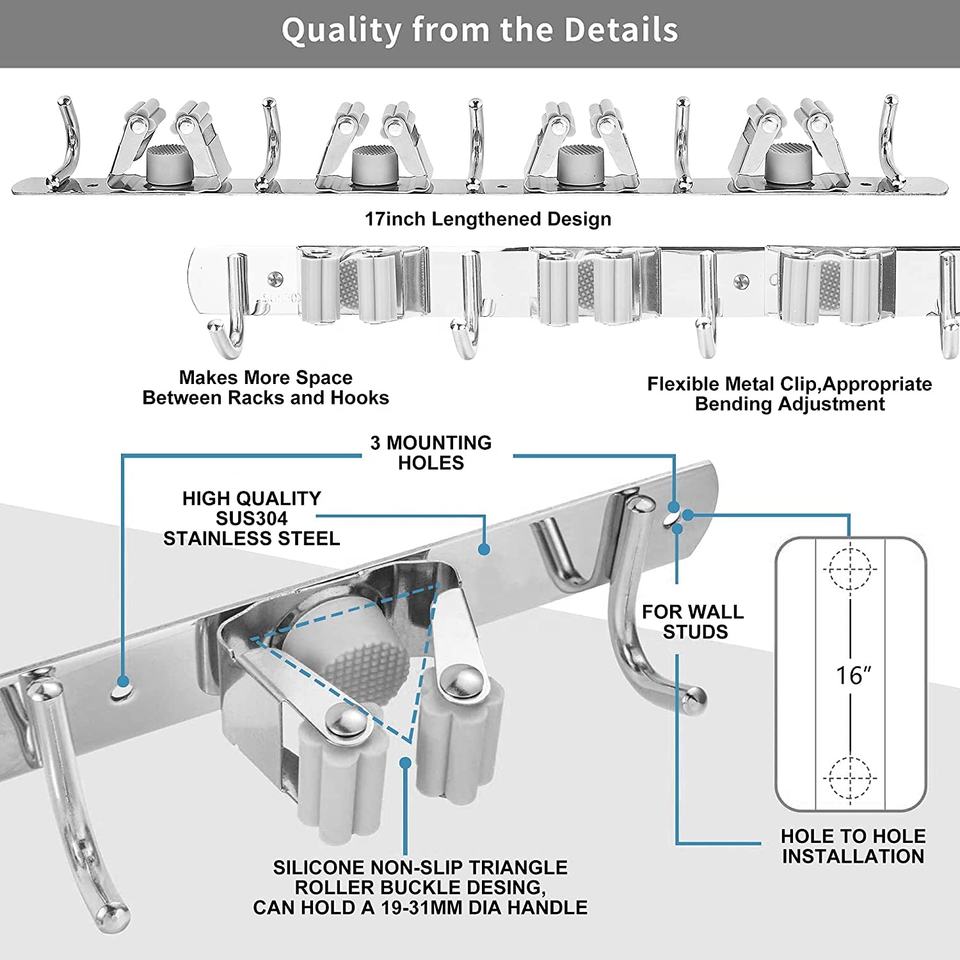 Quality from the Details

17inch Lengthened Design

Makes More Space Between Racks and Hooks

Flexible Metal Clip,Appropriate Bending Adjustment

3 MOUNTING HOLES

HIGH QUALITY SUS304 STAINLESS STEEL

FOR WALL STUDS

16″

HOLE TO HOLE INSTALLATION

SILICONE NON-SLIP TRIANGLE ROLLER BUCKLE DESING, CAN HOLD A 19-31MM DIA HANDLE