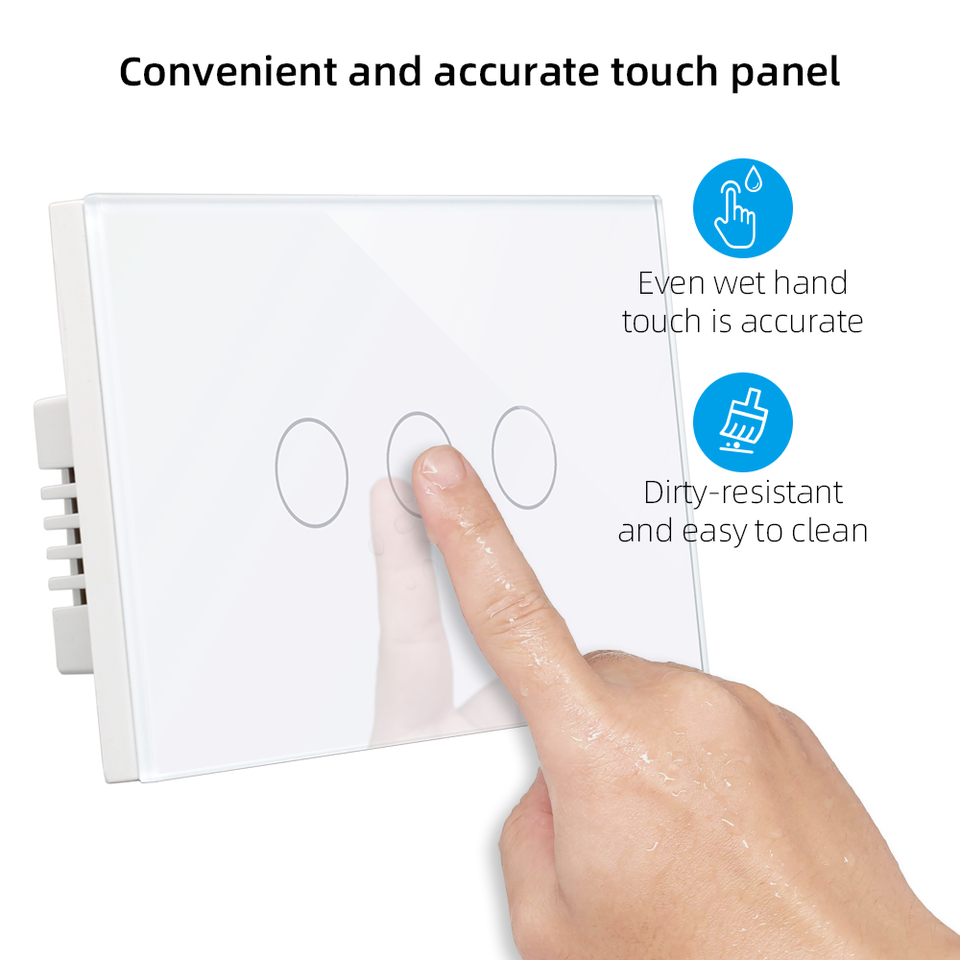 Convenient and accurate touch panel

Even wet hand touch is accurate

Dirty-resistant and easy to clean